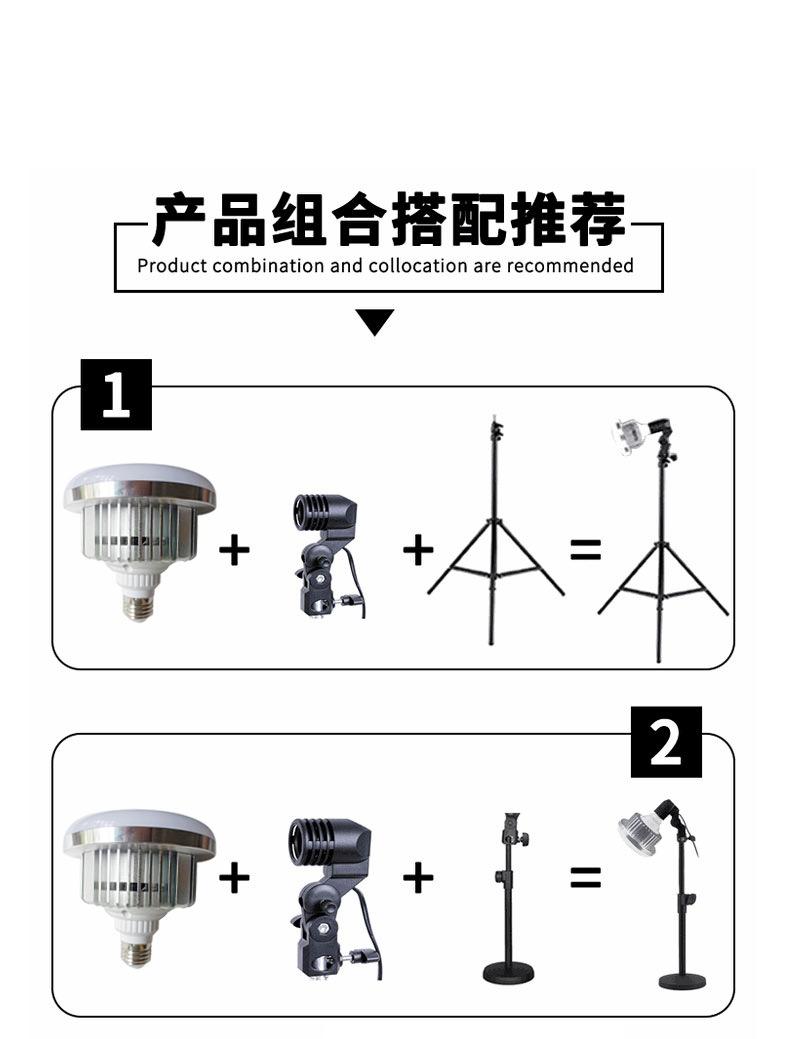 产品组合搭配推荐
Product combination and collocation are recommended

1

+ + =

2

+ + =