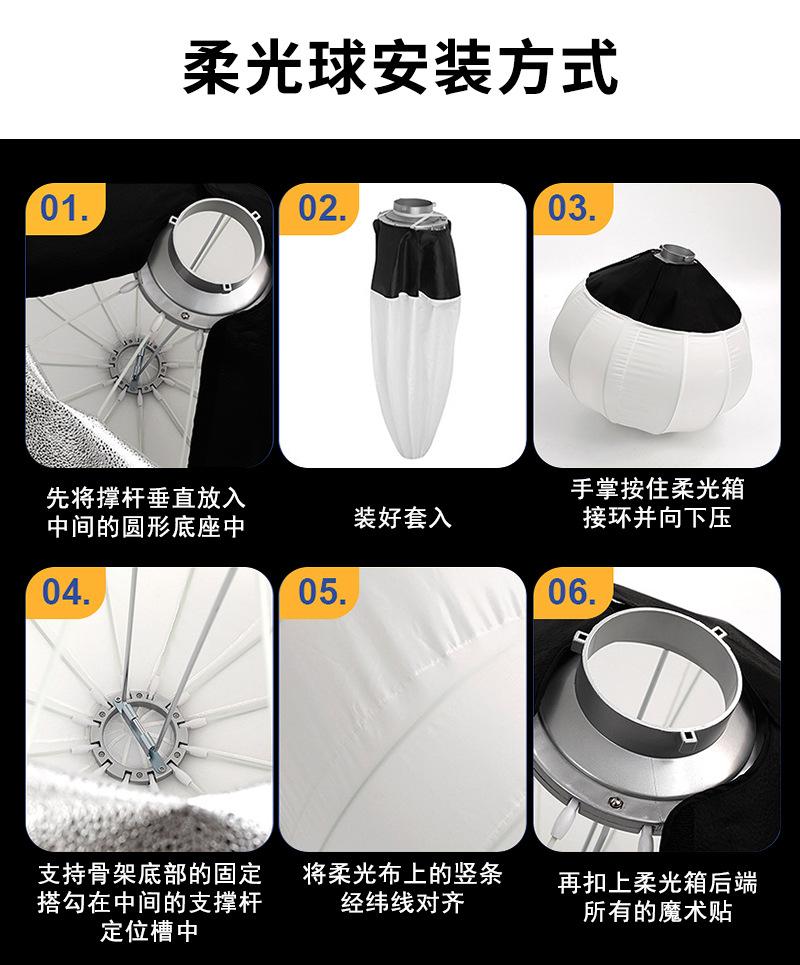 柔光球安装方式

01.

先将撑杆垂直放入中间的圆形底座中

02.

装好套入

03.

手掌按住柔光箱接环并向下压

04.

支持骨架底部的固定搭勾在中间的支撑杆定位槽中

05.

将柔光布上的竖条经纬线对齐

06.

再扣上柔光箱后端所有的魔术贴