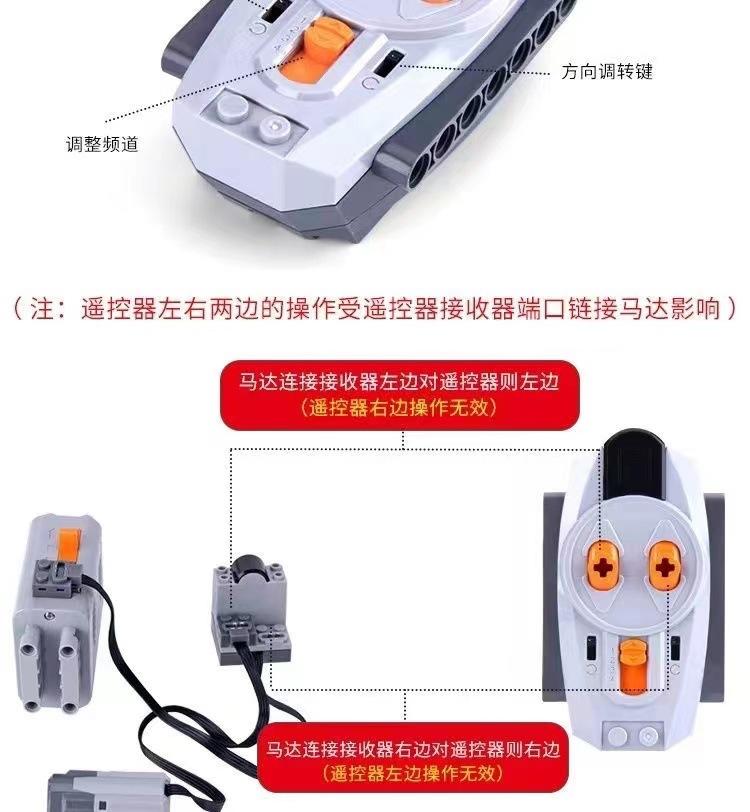 方向调转键

调整频道

（注：遥控器左右两边的操作受遥控器接收器端口链接马达影响）

马达连接接收器左边对遥控器则左边
（遥控器右边操作无效）

马达连接接收器右边对遥控器则右边
（遥控器左边操作无效）