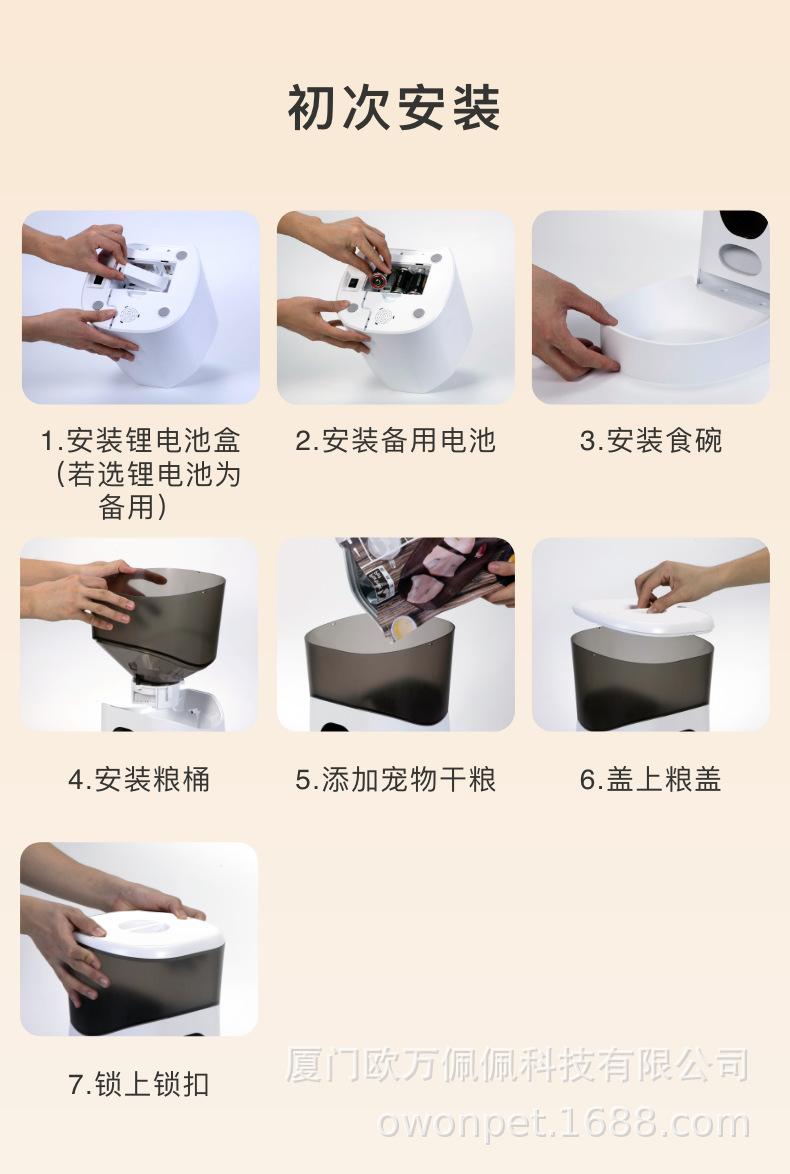 初次安装

1.安装锂电池盒（若选锂电池为备用）

2.安装备用电池

3.安装食碗

4.安装粮桶

5.添加宠物干粮

6.盖上粮盖

7.锁上锁扣

厦门欧万佩佩科技有限公司
owonpet.1688.com