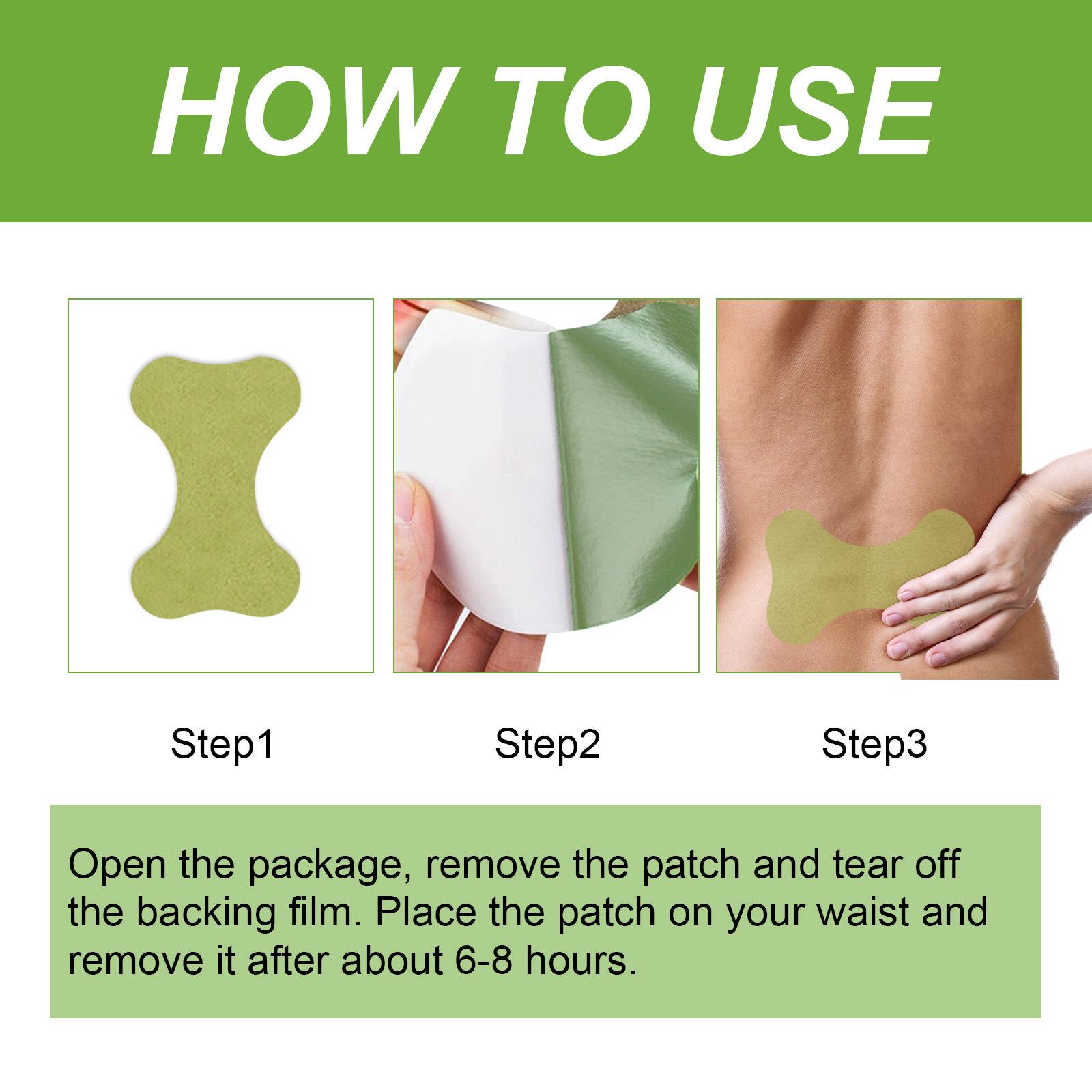 HOW TO USE

Step1

Step2

Step3

Open the package, remove the patch and tear off the backing film. Place the patch on your waist and remove it after about 6-8 hours.