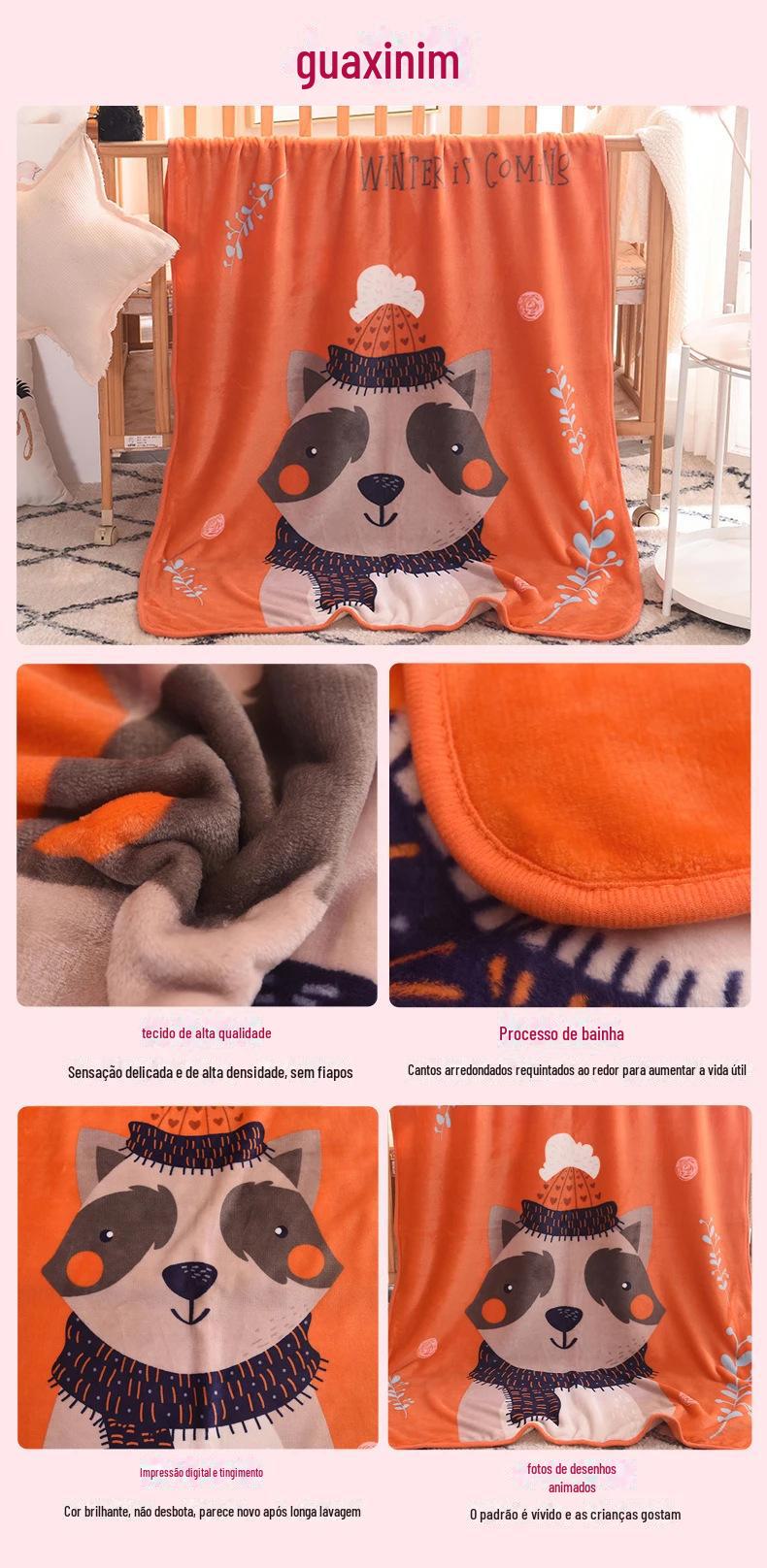 guaxinim

WINTER IS COMING

tecido de alta qualidade

Sensação delicada e de alta densidade, sem fiapos

Processo de bainha

Cantos arredondados requintados ao redor para aumentar a vida útil

Impressão digital e tingimento

Cor brilhante, não desbota, parece novo após longa lavagem

fotos de desenhos animados

O padrão é vívido e as crianças gostam