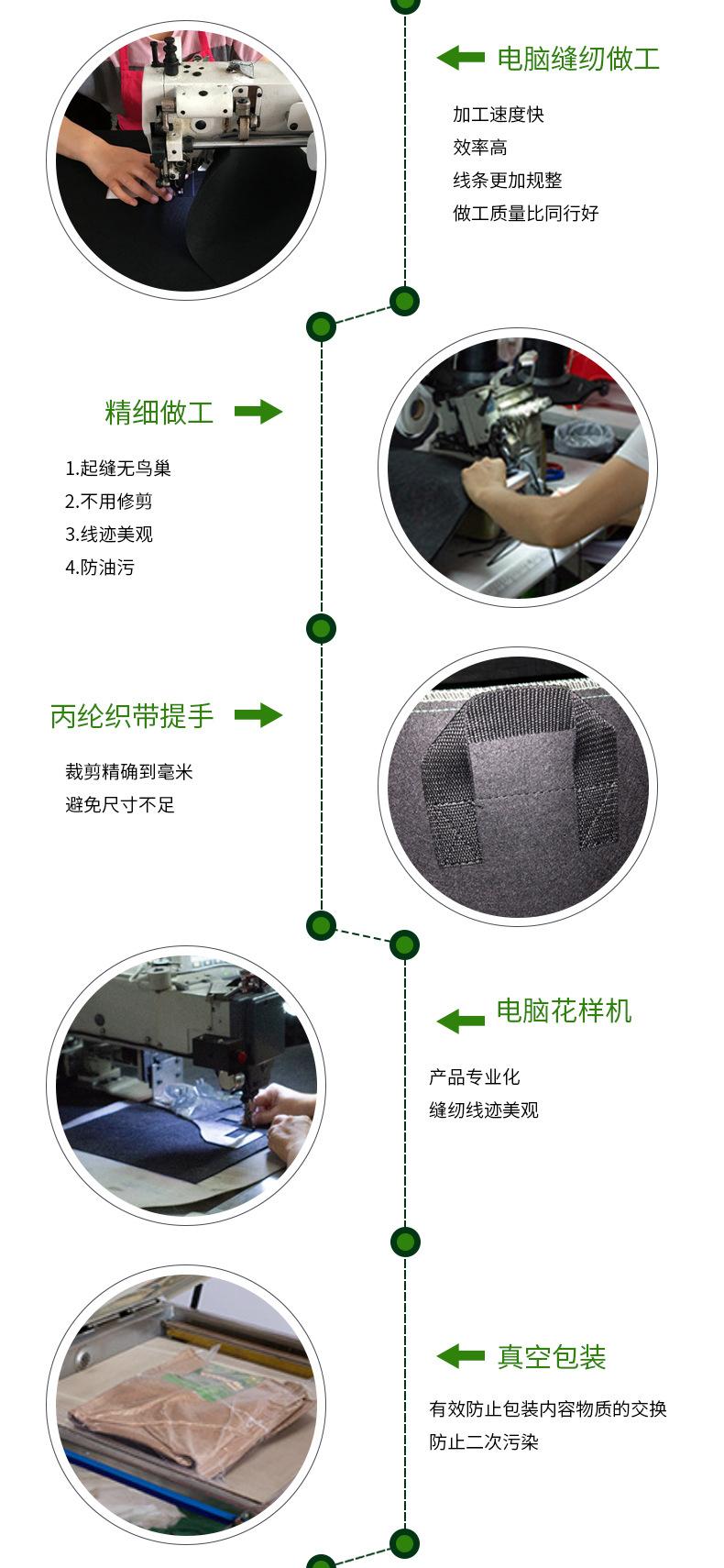 电脑缝纫做工

加工速度快
效率高
线条更加规整
做工质量比同行好

精细做工

1.起缝无鸟巢
2.不用修剪
3.线迹美观
4.防油污

丙纶织带提手

裁剪精确到毫米
避免尺寸不足

电脑花样机

产品专业化
缝纫线迹美观

真空包装

有效防止包装内容物质的交换
防止二次污染