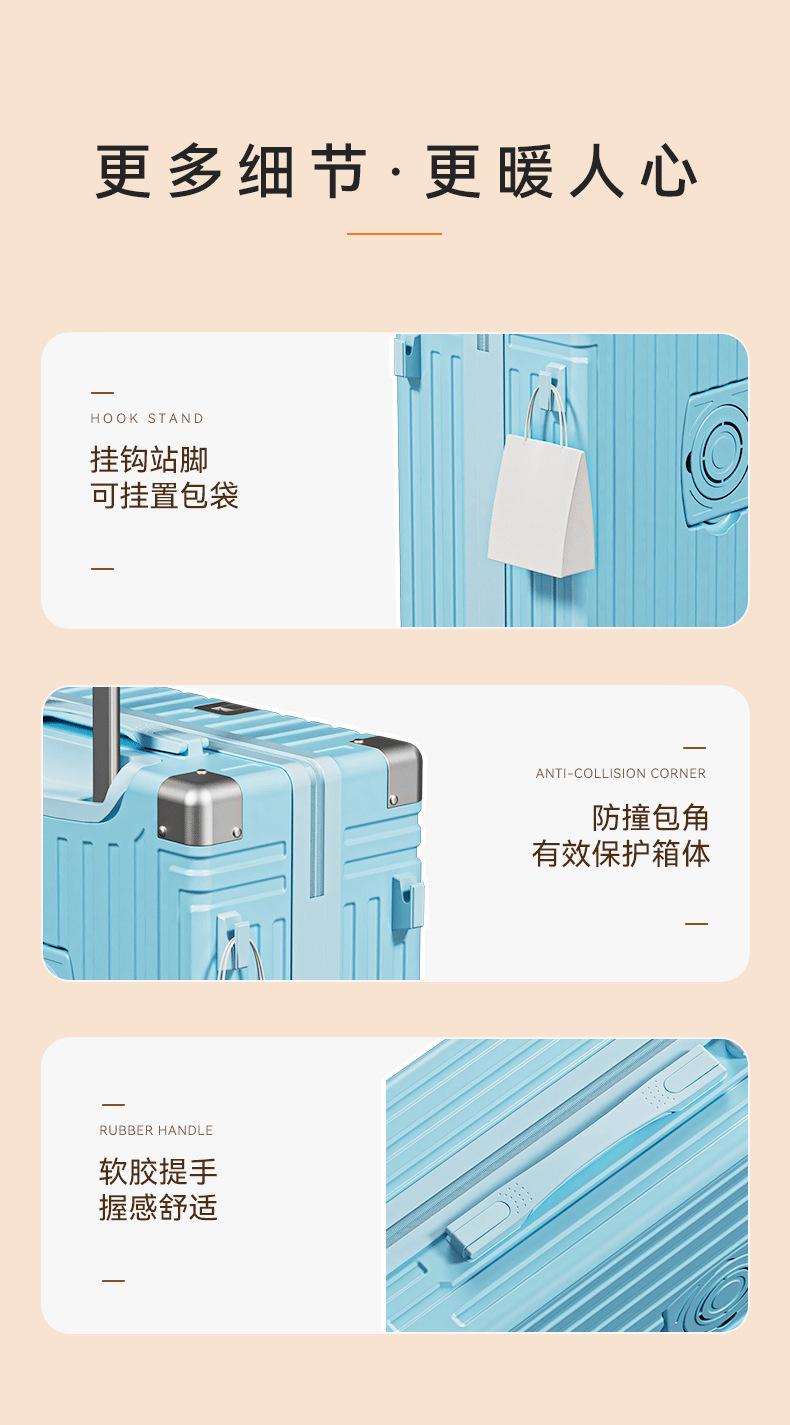 更多细节·更暖人心

HOOK STAND

挂钩站脚
可挂置包袋

ANTI-COLLISION CORNER

防撞包角
有效保护箱体

RUBBER HANDLE

软胶提手
握感舒适