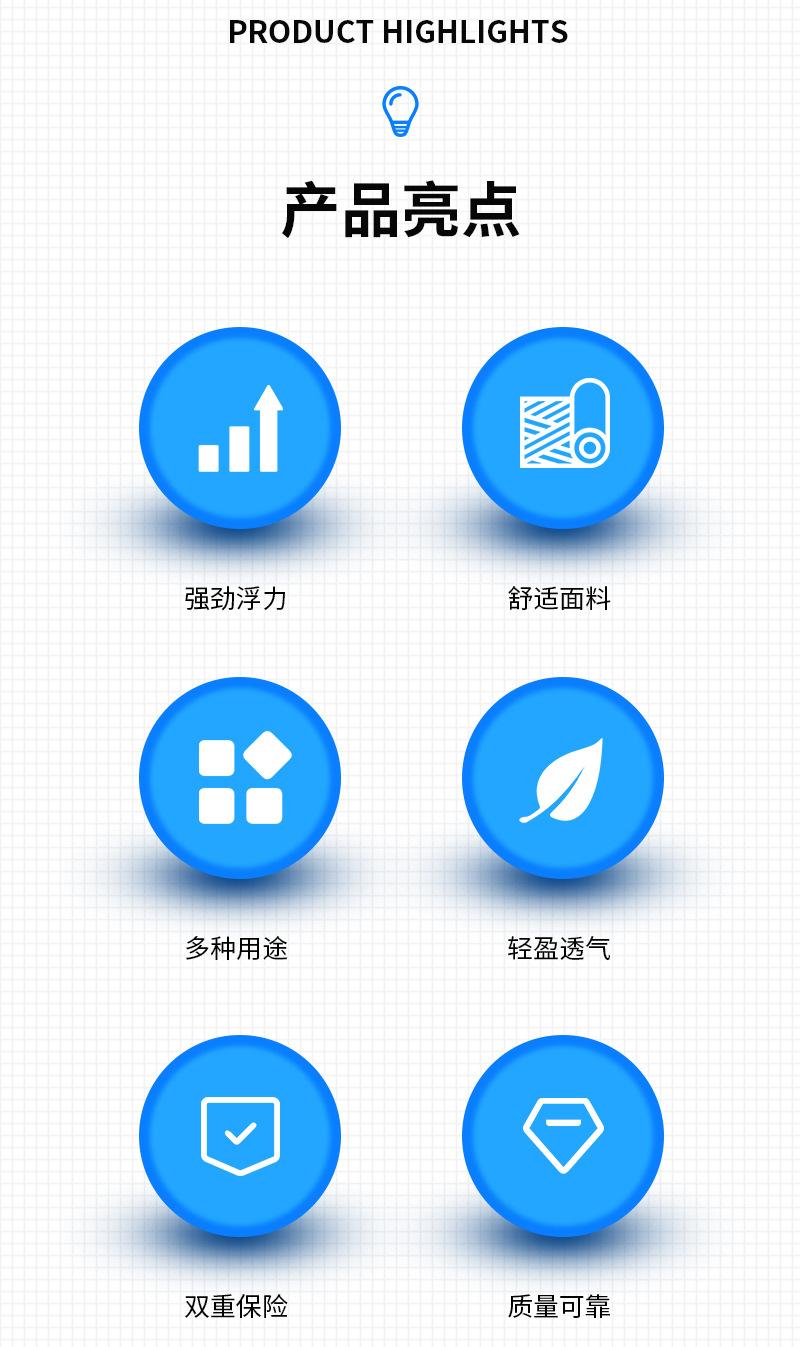 PRODUCT HIGHLIGHTS

产品亮点

强劲浮力

舒适面料

多种用途

轻盈透气

双重保险

质量可靠