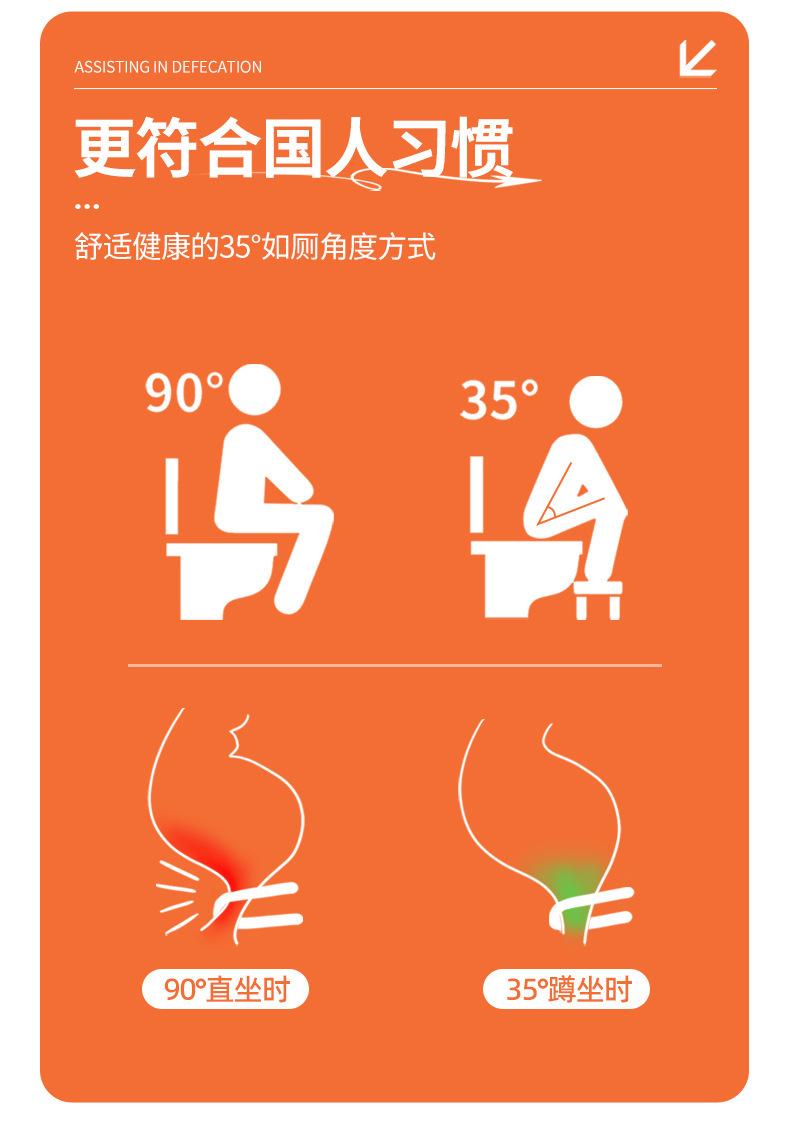 ASSISTING IN DEFECATION

更符合国人习惯

...

舒适健康的35°如厕角度方式

90°

35°

90°直坐时

35°蹲坐时