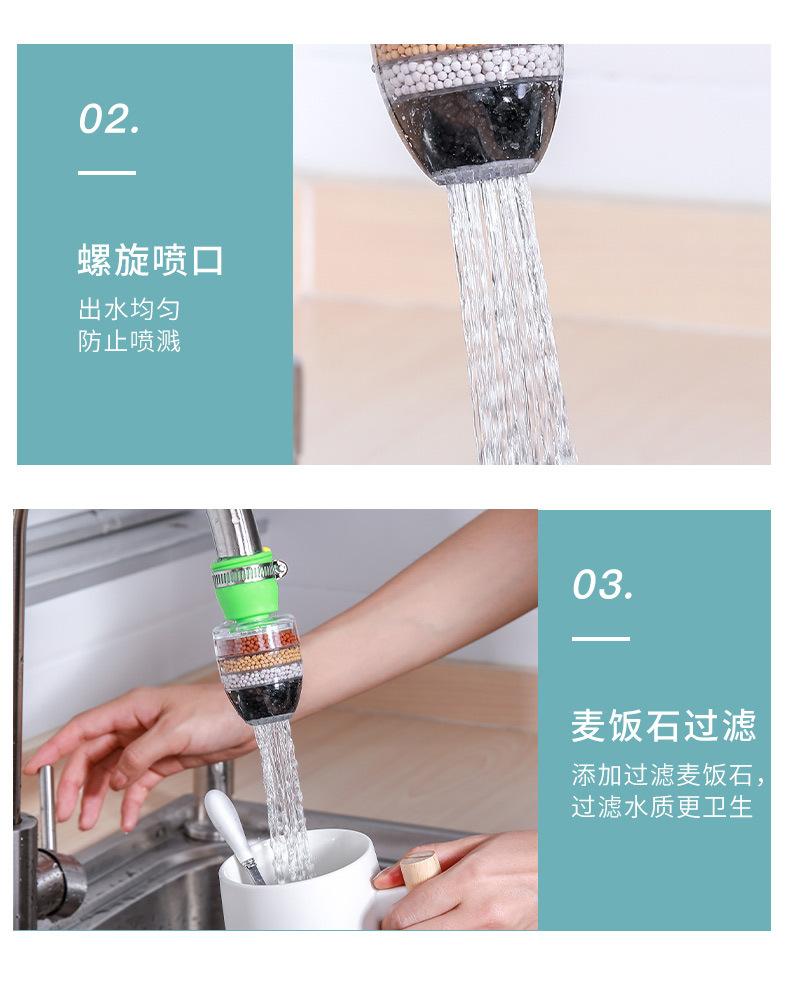 02.

螺旋喷口

出水均匀
防止喷溅

03.

麦饭石过滤

添加过滤麦饭石,
过滤水质更卫生