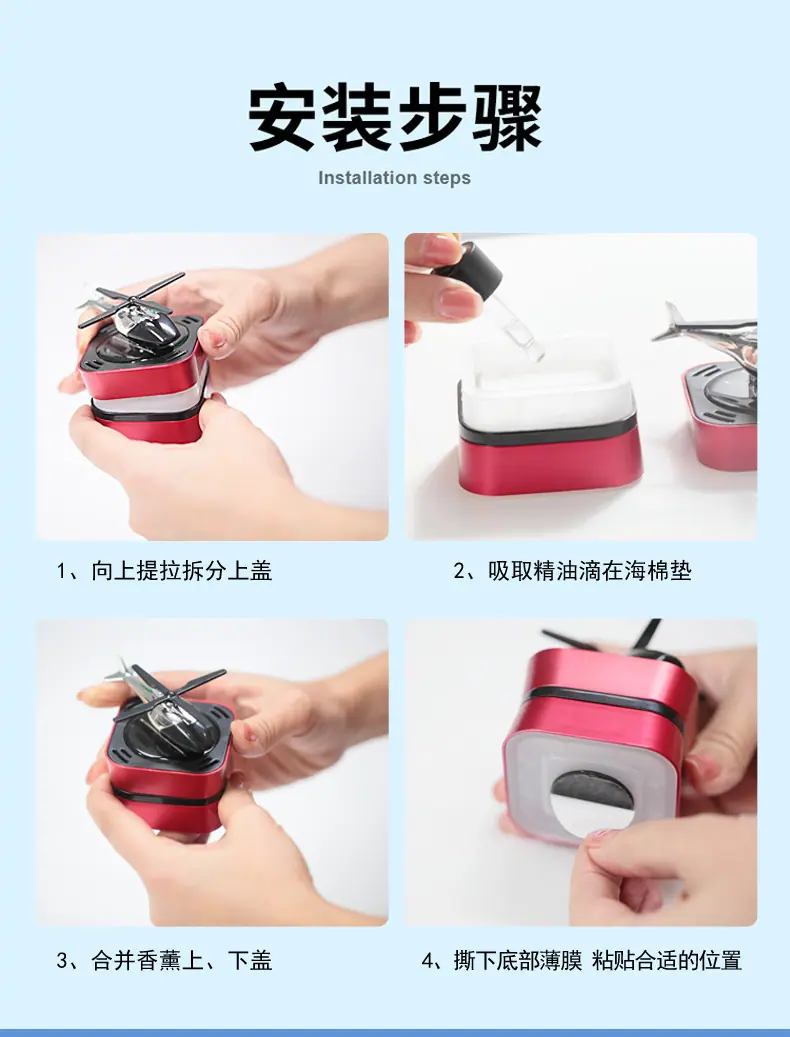 安装步骤

Installation steps

1、向上提拉拆分上盖

2、吸取精油滴在海棉垫

3、合并香薰上、下盖

4、撕下底部薄膜 粘贴合适的位置