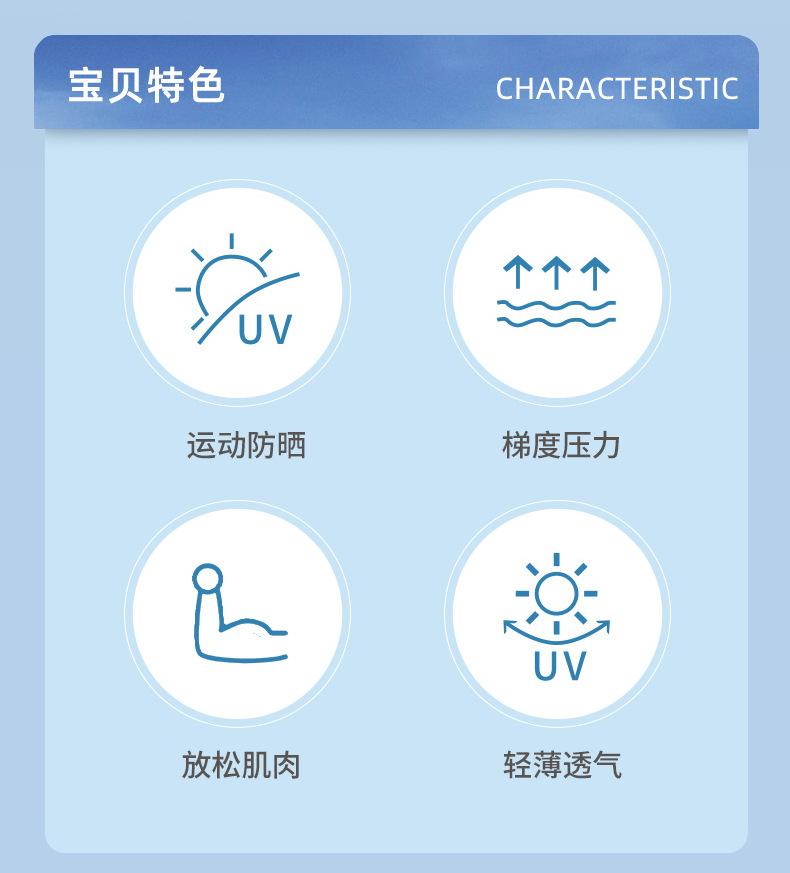 宝贝特色 CHARACTERISTIC

UV

运动防晒

梯度压力

放松肌肉

UV

轻薄透气