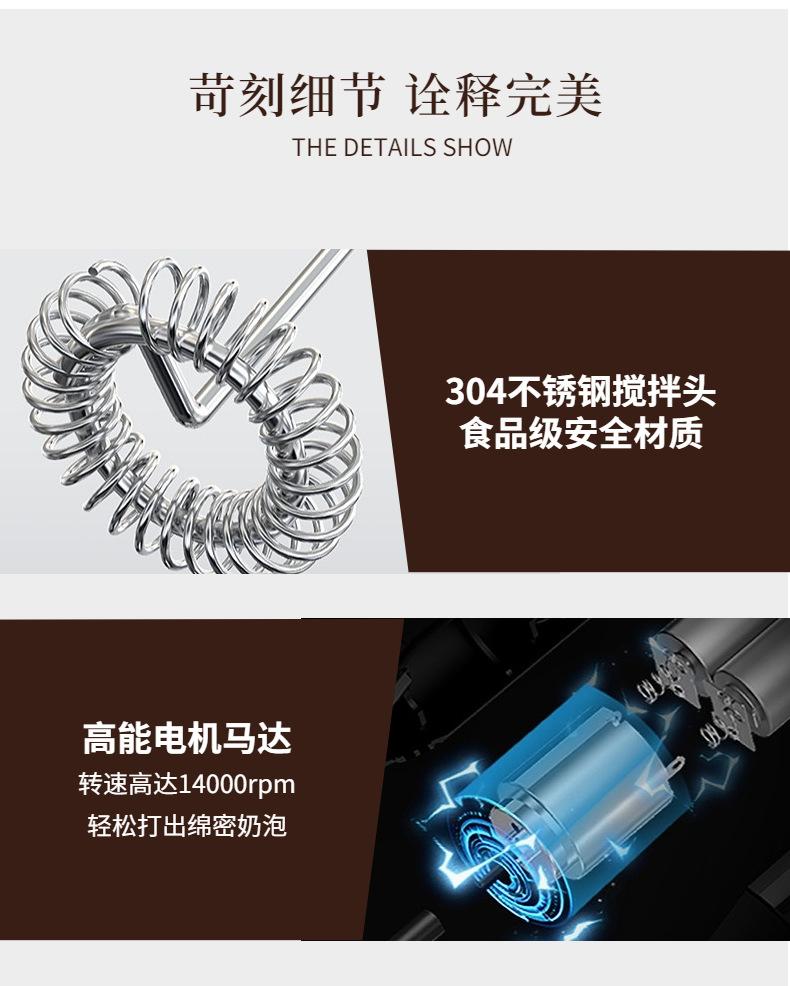 苛刻细节 诠释完美
THE DETAILS SHOW

304不锈钢搅拌头
食品级安全材质

高能电机马达
转速高达14000rpm
轻松打出绵密奶泡