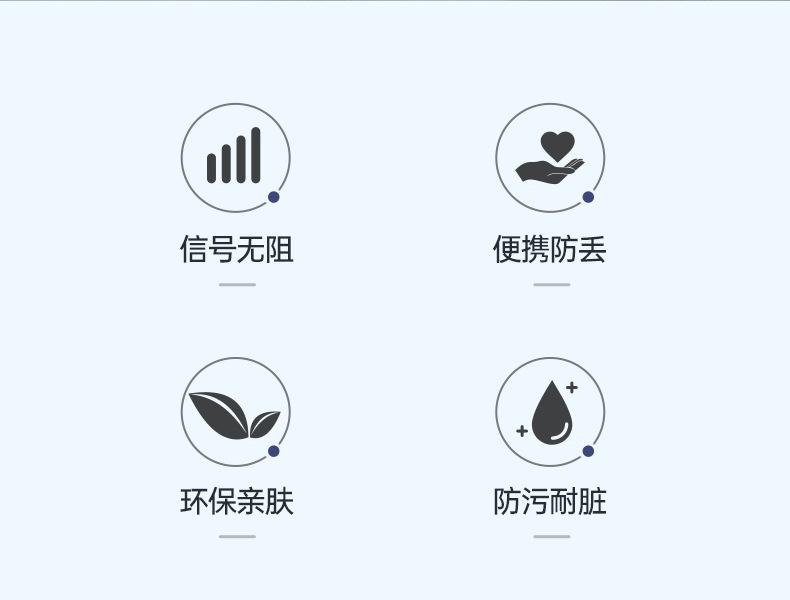 信号无阻

便携防丢

环保亲肤

防污耐脏