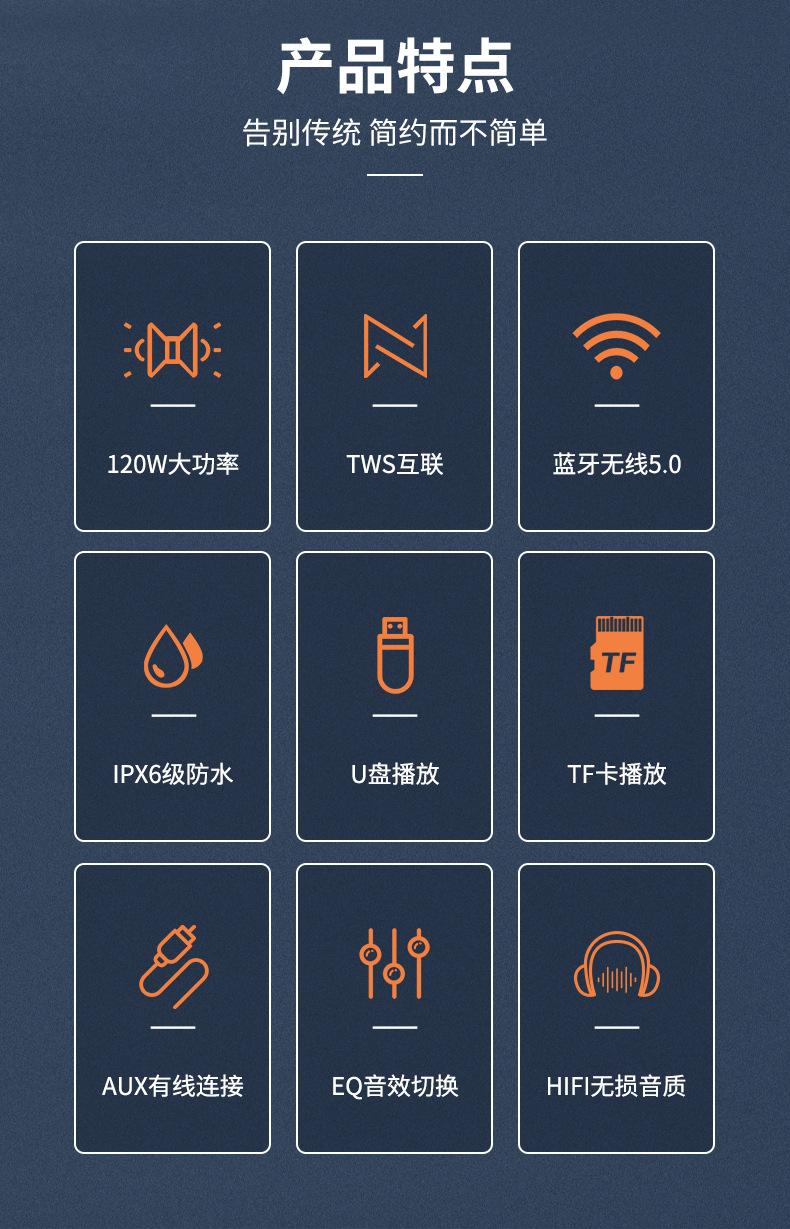 产品特点

告别传统 简约而不简单

120W大功率

TWS互联

蓝牙无线5.0

IPX6级防水

U盘播放

TF

TF卡播放

AUX有线连接

EQ音效切换

HIFI无损音质