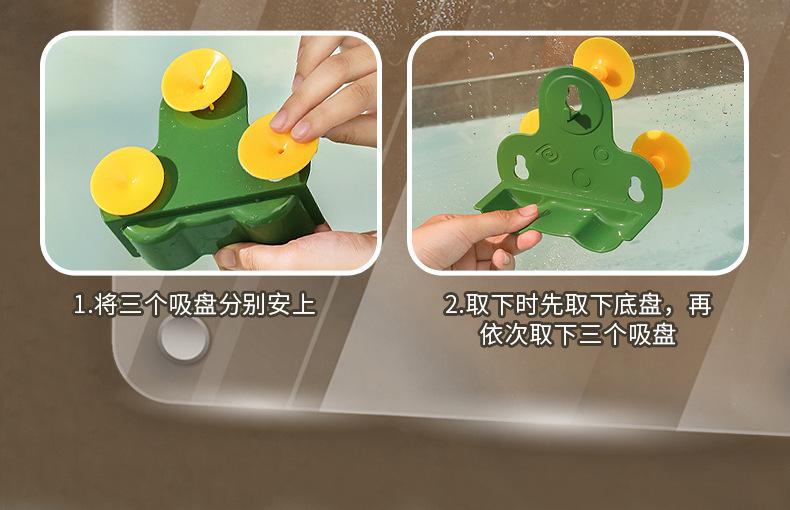 1.将三个吸盘分别安上

2.取下时先取下底盘，再依次取下三个吸盘