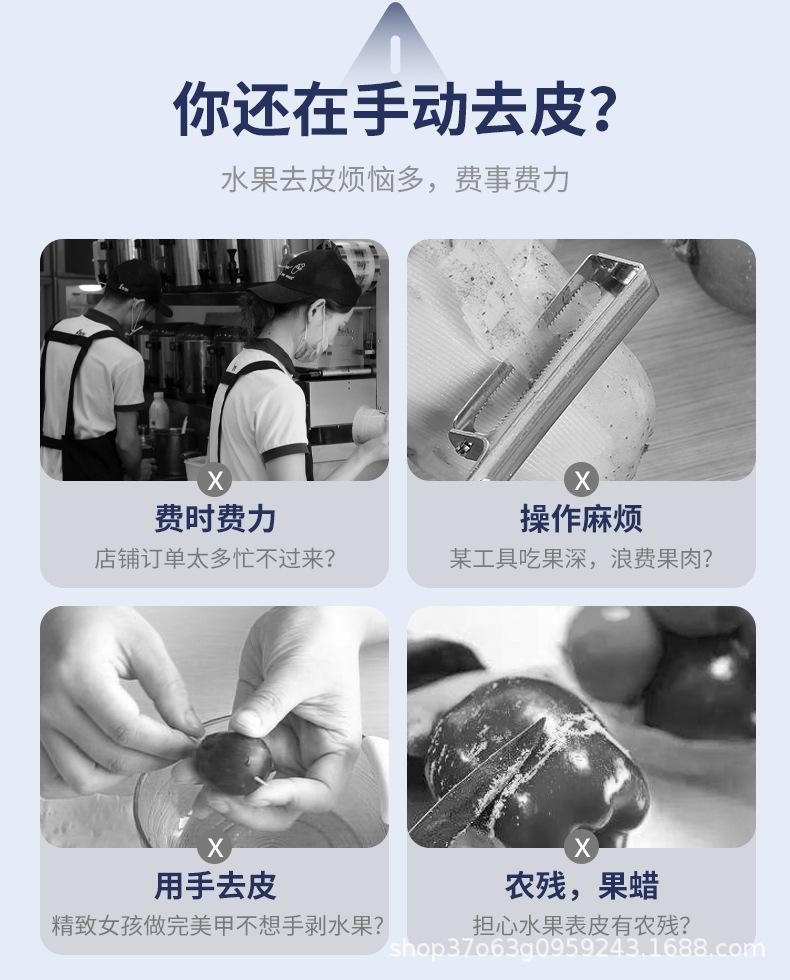 你还在手动去皮?

水果去皮烦恼多，费事费力

X

费时费力

店铺订单太多忙不过来?

X

操作麻烦

某工具吃果深，浪费果肉?

X

用手去皮

精致女孩做完美甲不想手剥水果?

X

农残，果蜡

担心水果表皮有农残?

shop37o63g0959243.1688.com