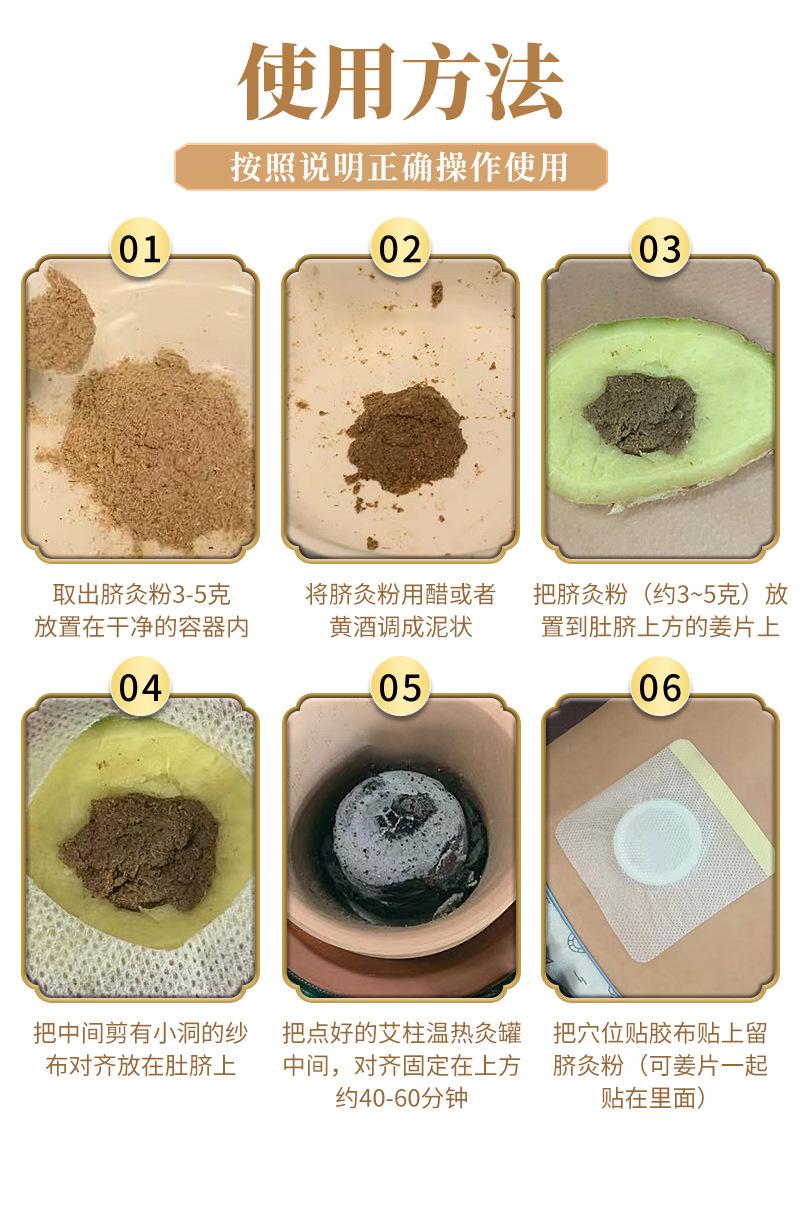 使用方法

按照说明正确操作使用

01

取出脐灸粉3-5克放置在干净的容器内

02

将脐灸粉用醋或者黄酒调成泥状

03

把脐灸粉（约3~5克）放置到肚脐上方的姜片上

04

把中间剪有小洞的纱布对齐放在肚脐上

05

把点好的艾柱温热灸罐中间，对齐固定在上方约40-60分钟

06

把穴位贴胶布贴上留脐灸粉（可姜片一起贴在里面）