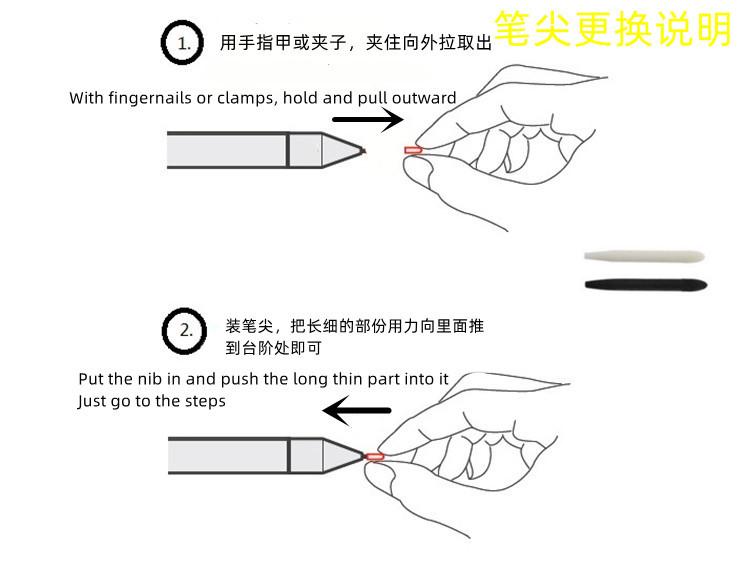 笔尖更换说明

1. 用手指甲或夹子，夹住向外拉取出

With fingernails or clamps, hold and pull outward

2. 装笔尖，把长细的部份用力向里面推到台阶处即可

Put the nib in and push the long thin part into it
Just go to the steps