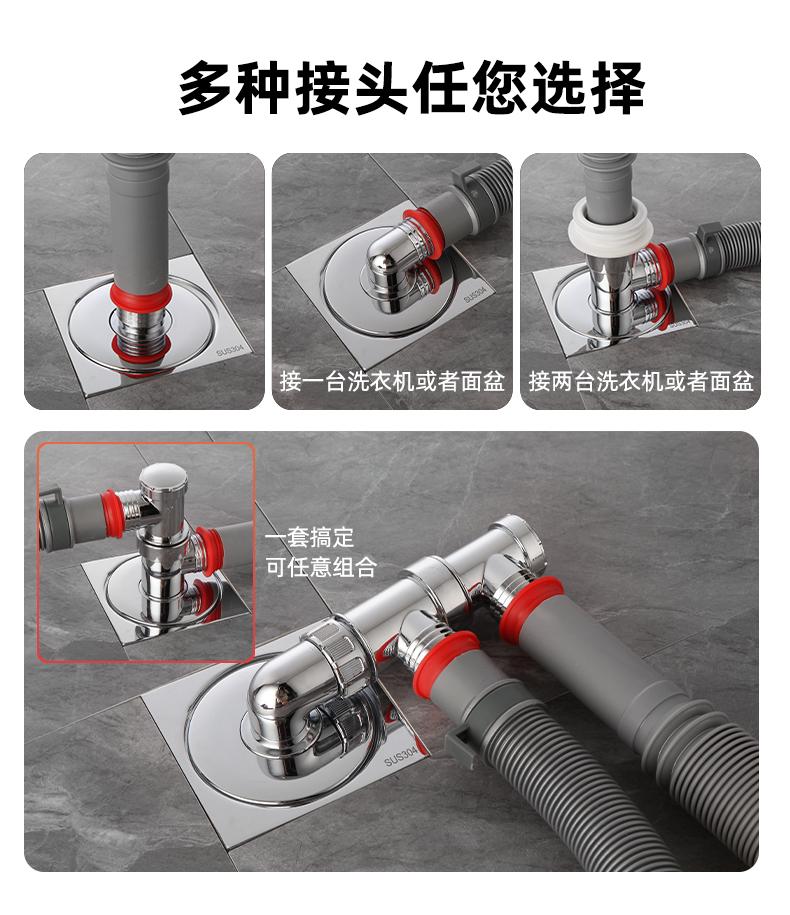 多种接头任您选择

SUS304

SUS304

接一台洗衣机或者面盆

接两台洗衣机或者面盆

一套搞定
可任意组合

SUS304