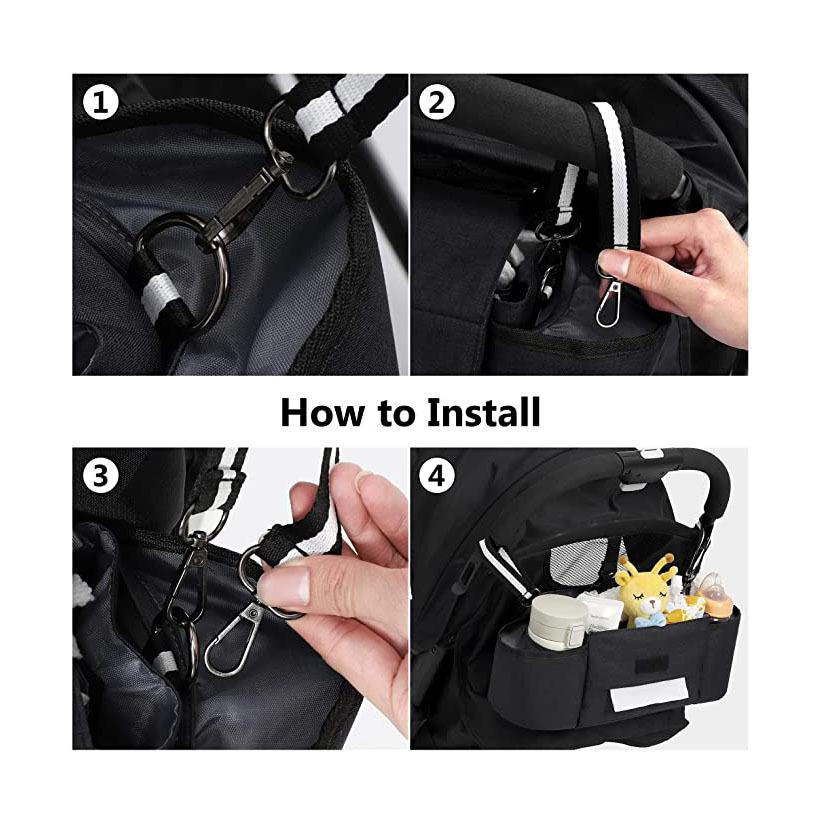 1

2

How to Install

3

4