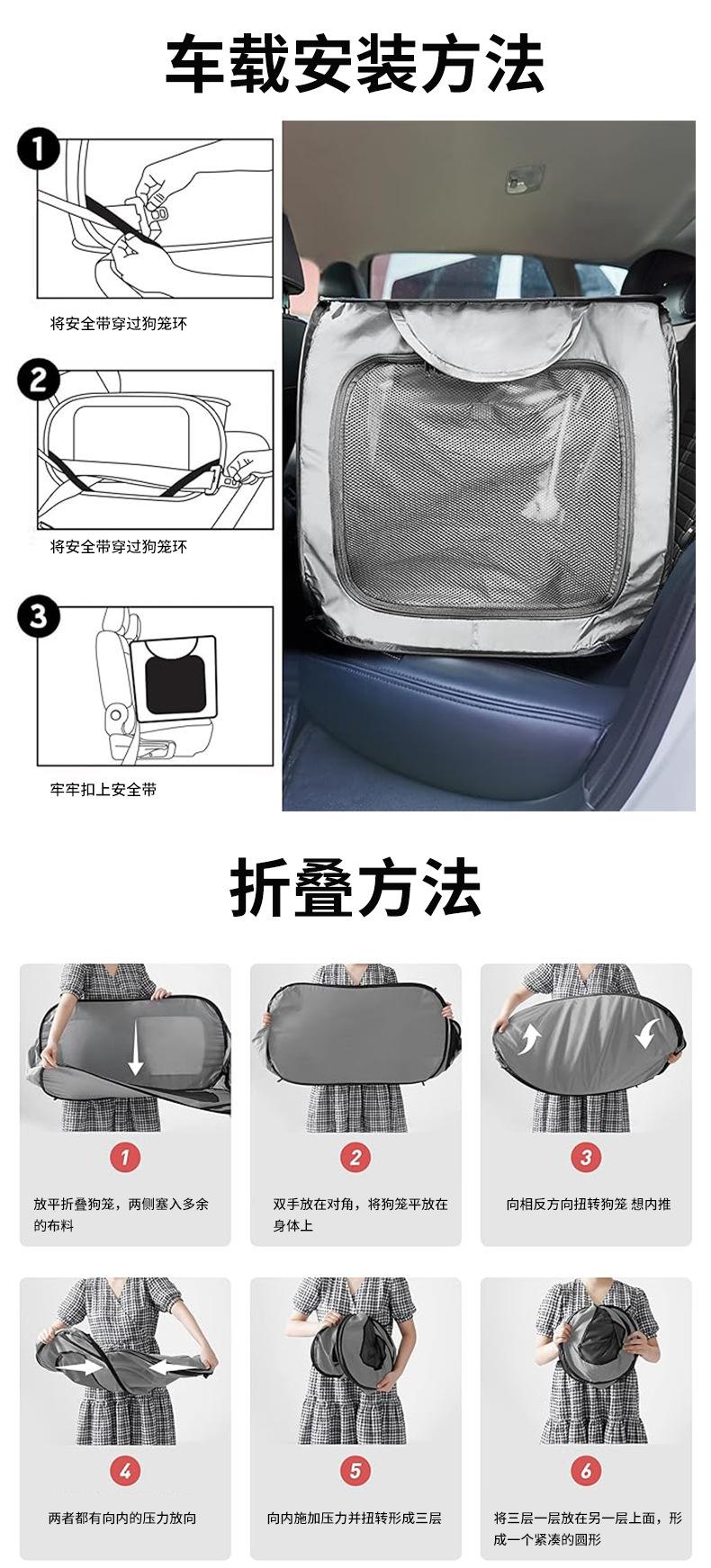 车载安装方法

1

将安全带穿过狗笼环

2

将安全带穿过狗笼环

3

牢牢扣上安全带

折叠方法

1

放平折叠狗笼，两侧塞入多余的布料

2

双手放在对角，将狗笼平放在身体上

3

向相反方向扭转狗笼 想内推

4

两者都有向内的压力放向

5

向内施加压力并扭转形成三层

6

将三层一层放在另一层上面，形成一个紧凑的圆形