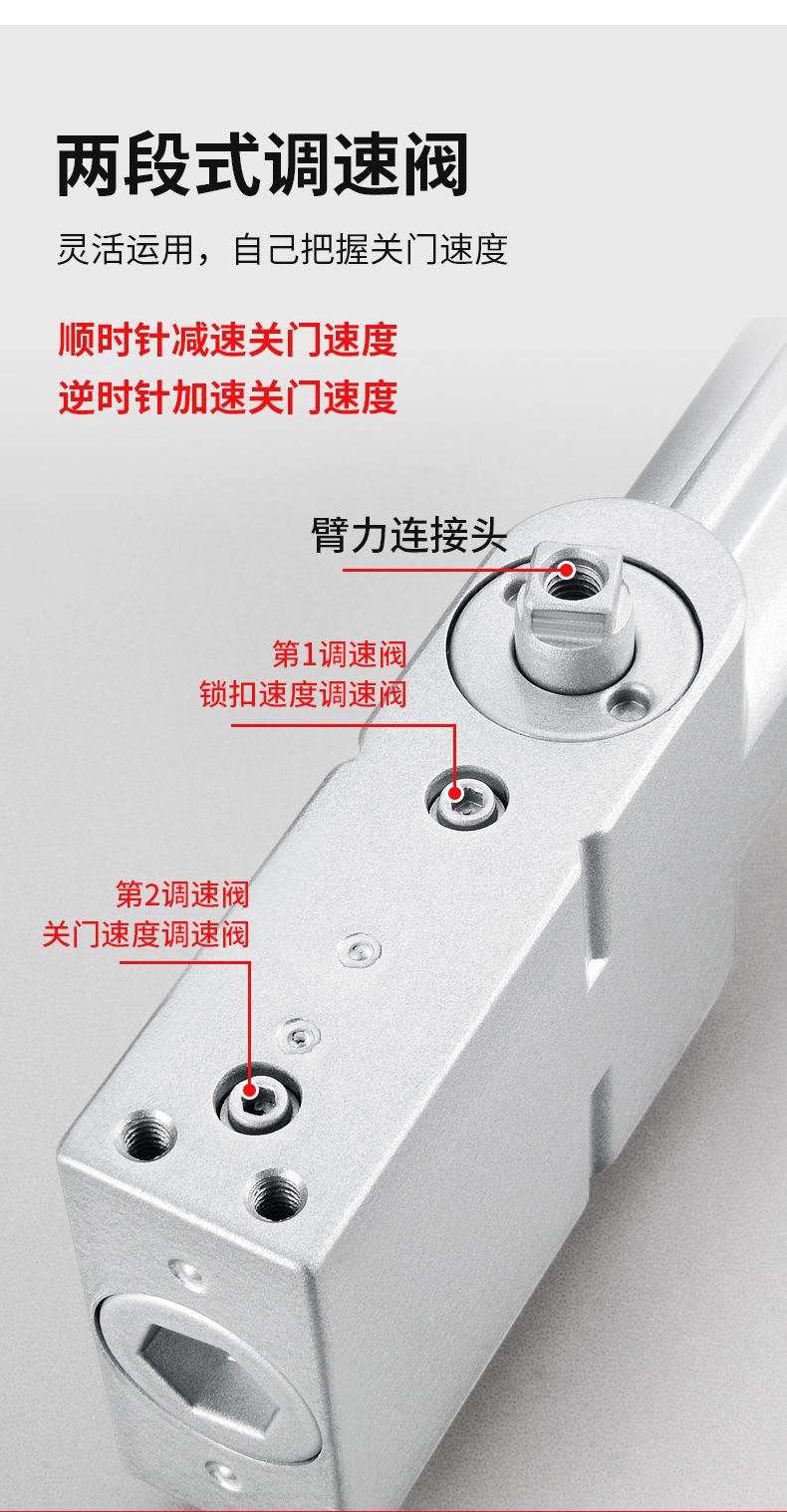 两段式调速阀

灵活运用，自己把握关门速度

顺时针减速关门速度
逆时针加速关门速度

臂力连接头

第1调速阀
锁扣速度调速阀

第2调速阀
关门速度调速阀