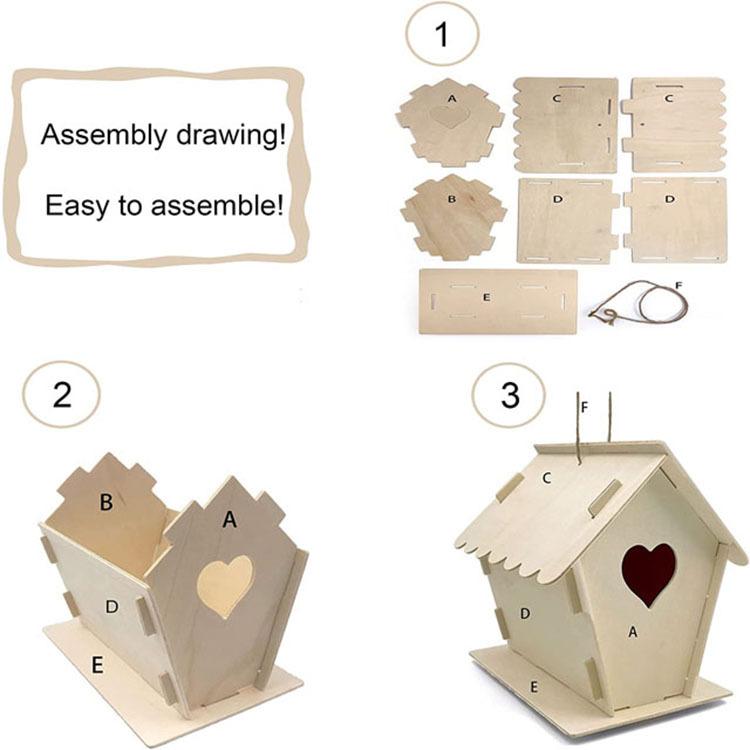 Assembly drawing!

Easy to assemble!

1

A

C

C

B

D

D

E

F

2

B

A

D

E

3

F

C

D

A

E