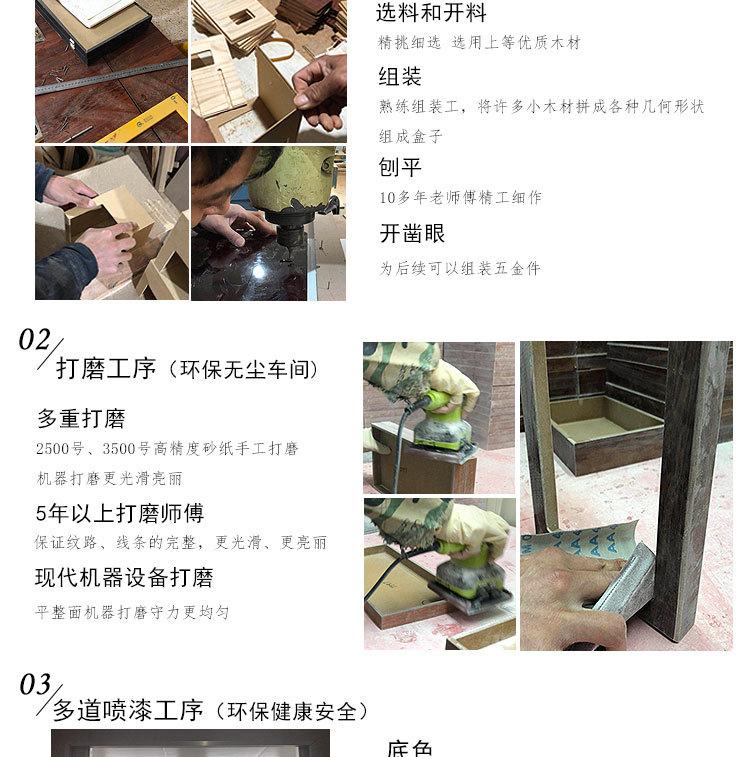 选料和开料

精挑细选 选用上等优质木材

组装

熟练组装工，将许多小木材拼成各种几何形状组成盒子

刨平

10多年老师傅精工细作

开凿眼

为后续可以组装五金件

02 打磨工序（环保无尘车间）

多重打磨

2500号、3500号高精度砂纸手工打磨

机器打磨更光滑亮丽

5年以上打磨师傅

保证纹路、线条的完整，更光滑、更亮丽

现代机器设备打磨

平整面机器打磨守力更均匀

03 多道喷漆工序（环保健康安全）

底色