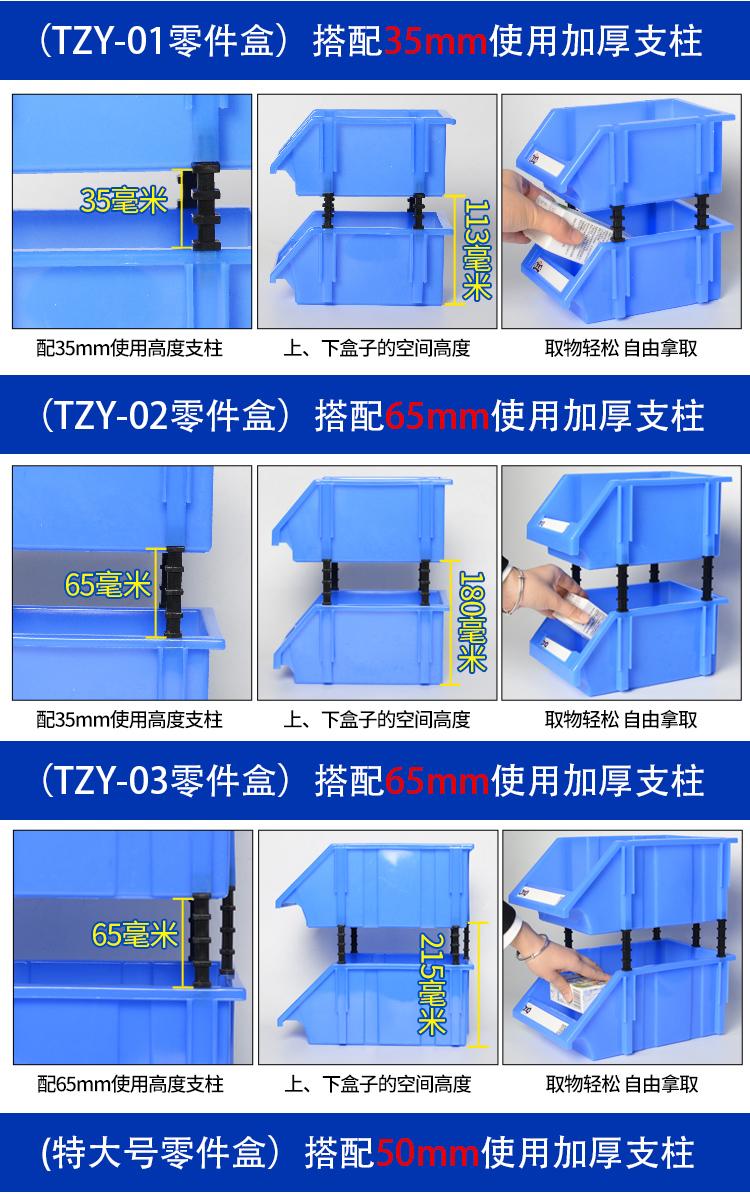 （TZY-01零件盒）搭配35mm使用加厚支柱

35毫米

113毫米

配35mm使用高度支柱

上、下盒子的空间高度

取物轻松 自由拿取

（TZY-02零件盒）搭配65mm使用加厚支柱

65毫米

180毫米

配35mm使用高度支柱

上、下盒子的空间高度

取物轻松 自由拿取

（TZY-03零件盒）搭配65mm使用加厚支柱

65毫米

215毫米

配65mm使用高度支柱

上、下盒子的空间高度

取物轻松 自由拿取

(特大号零件盒）搭配50mm使用加厚支柱