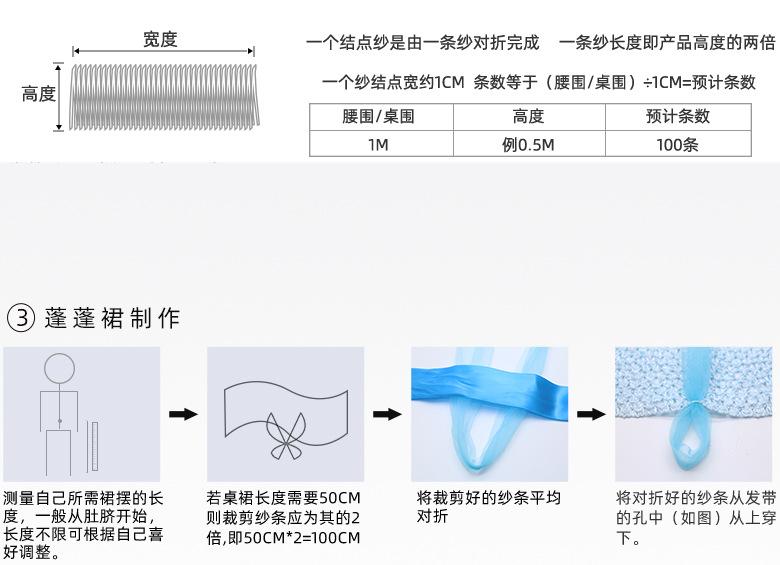 宽度

高度

一个结点纱是由一条纱对折完成　一条纱长度即产品高度的两倍

一个纱结点宽约1CM 条数等于（腰围/桌围）÷1CM=预计条数

| 腰围/桌围 | 高度 | 预计条数 |
|---|---|---|
| 1M | 例0.5M | 100条 |

③ 蓬蓬裙制作

测量自己所需裙摆的长度，一般从肚脐开始，长度不限可根据自己喜好调整。

若桌裙长度需要50CM则裁剪纱条应为其的2倍,即50CM*2=100CM

将裁剪好的纱条平均对折

将对折好的纱条从发带的孔中（如图）从上穿下。