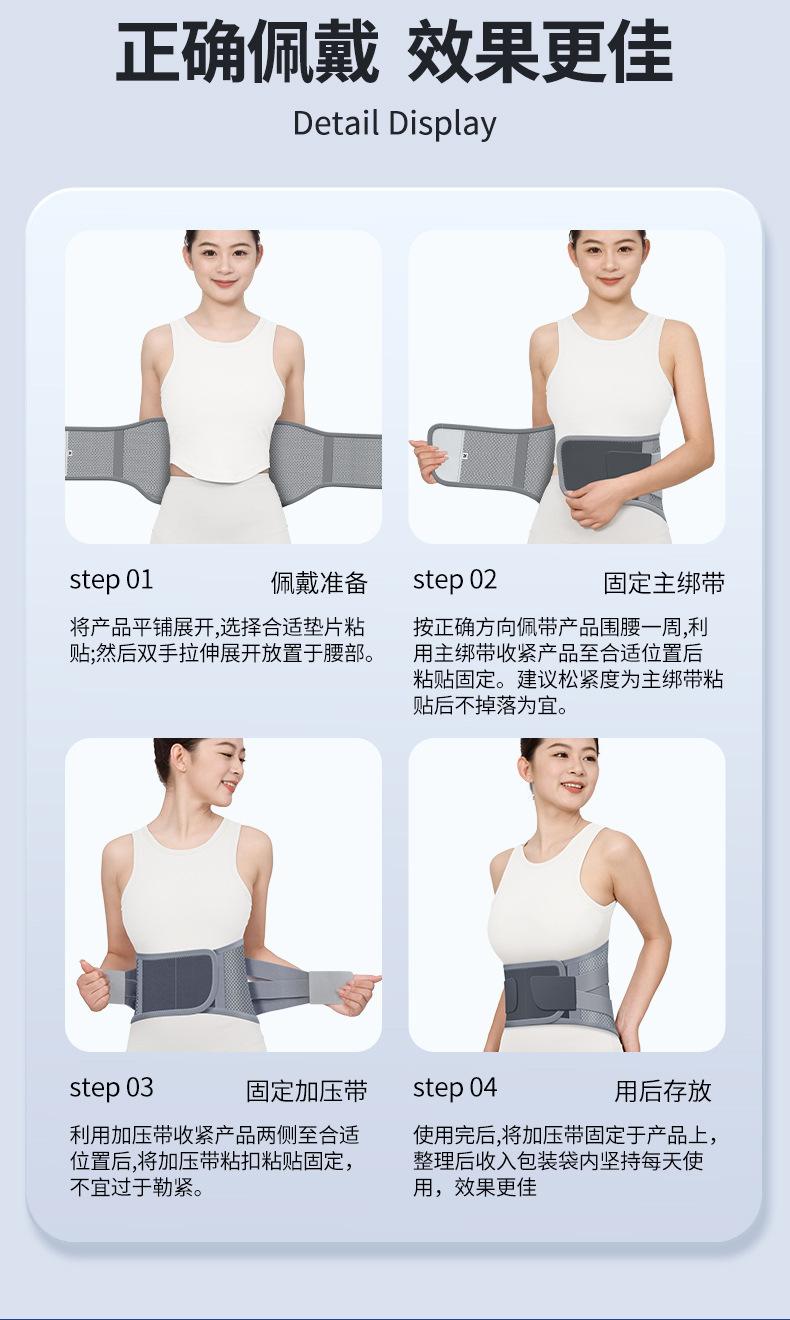 正确佩戴 效果更佳

Detail Display

step 01 佩戴准备

将产品平铺展开,选择合适垫片粘贴;然后双手拉伸展开放置于腰部。

step 02 固定主绑带

按正确方向佩带产品围腰一周,利用主绑带收紧产品至合适位置后粘贴固定。建议松紧度为主绑带粘贴后不掉落为宜。

step 03 固定加压带

利用加压带收紧产品两侧至合适位置后,将加压带粘扣粘贴固定,不宜过于勒紧。

step 04 用后存放

使用完后,将加压带固定于产品上,整理后收入包装袋内坚持每天使用,效果更佳