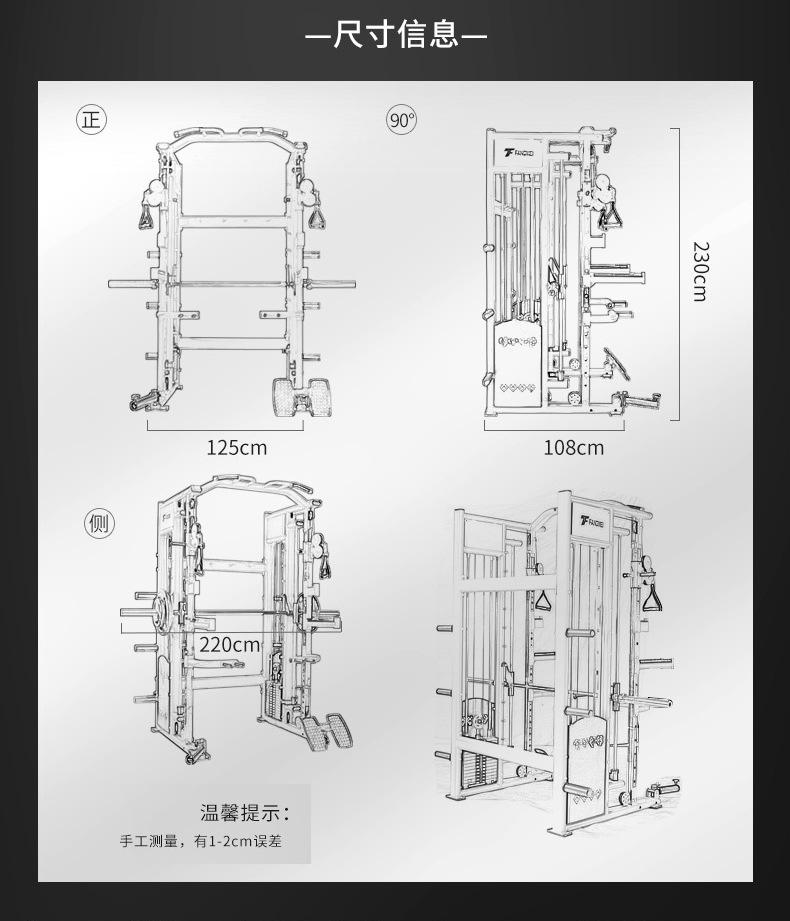 —尺寸信息—

正

90°

230cm

125cm

108cm

侧

220cm

温馨提示:

手工测量，有1-2cm误差