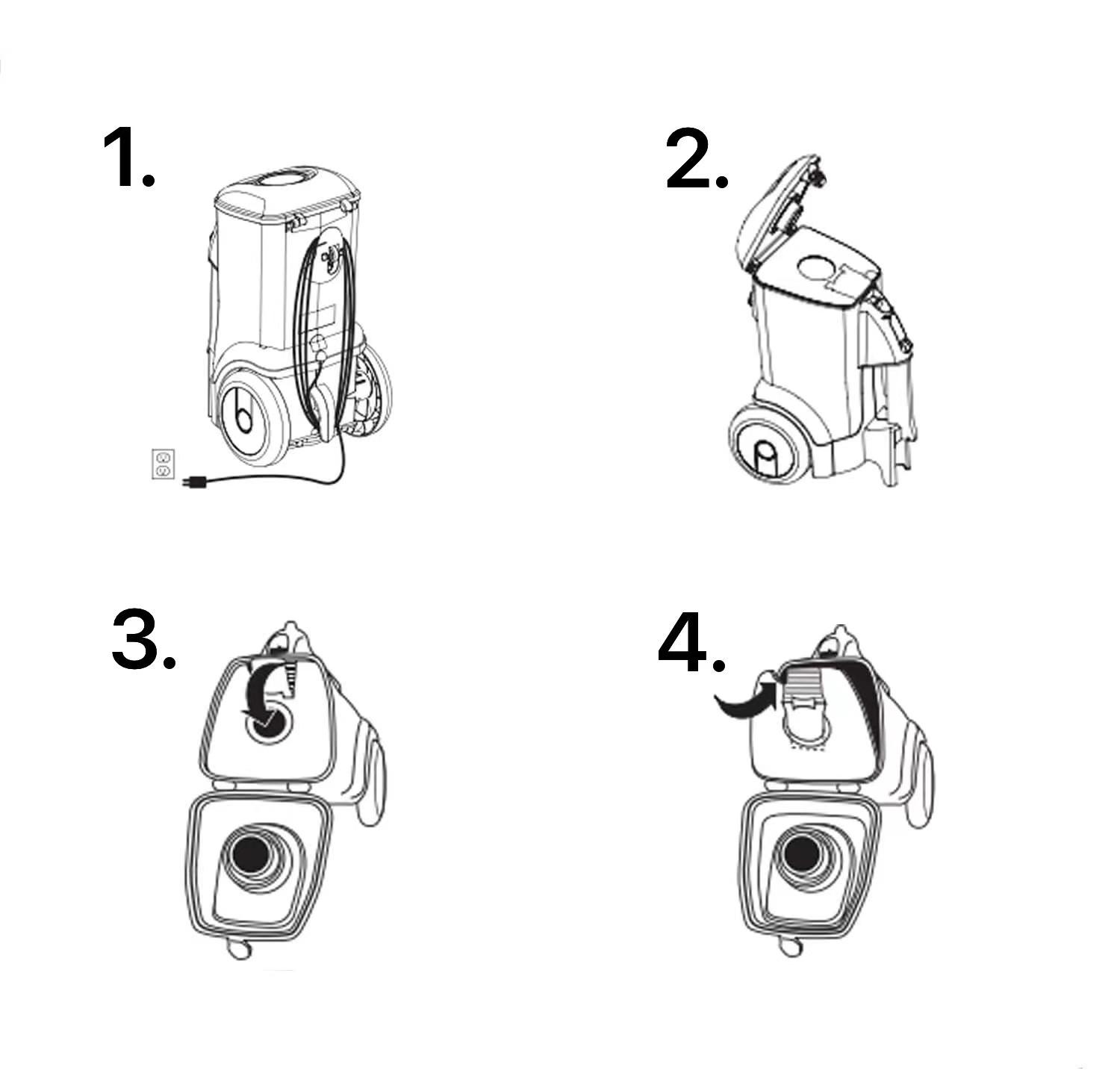 1.

2.

3.

4.