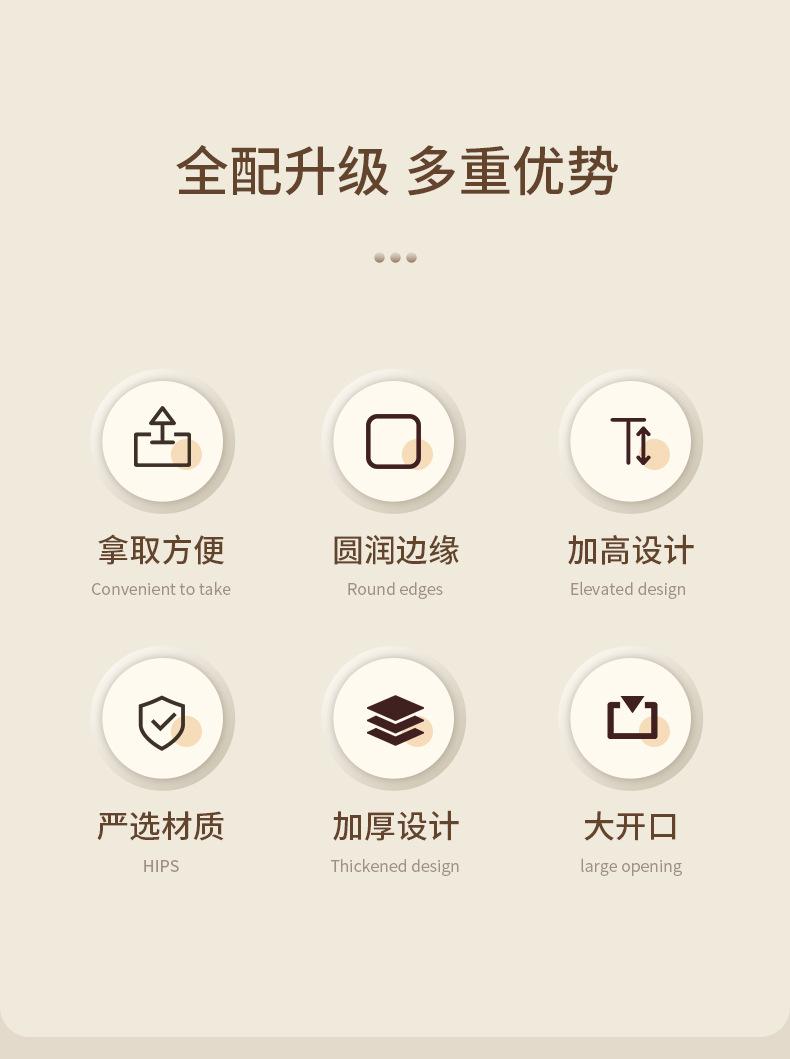 全配升级 多重优势

拿取方便
Convenient to take

圆润边缘
Round edges

加高设计
Elevated design

严选材质
HIPS

加厚设计
Thickened design

大开口
large opening