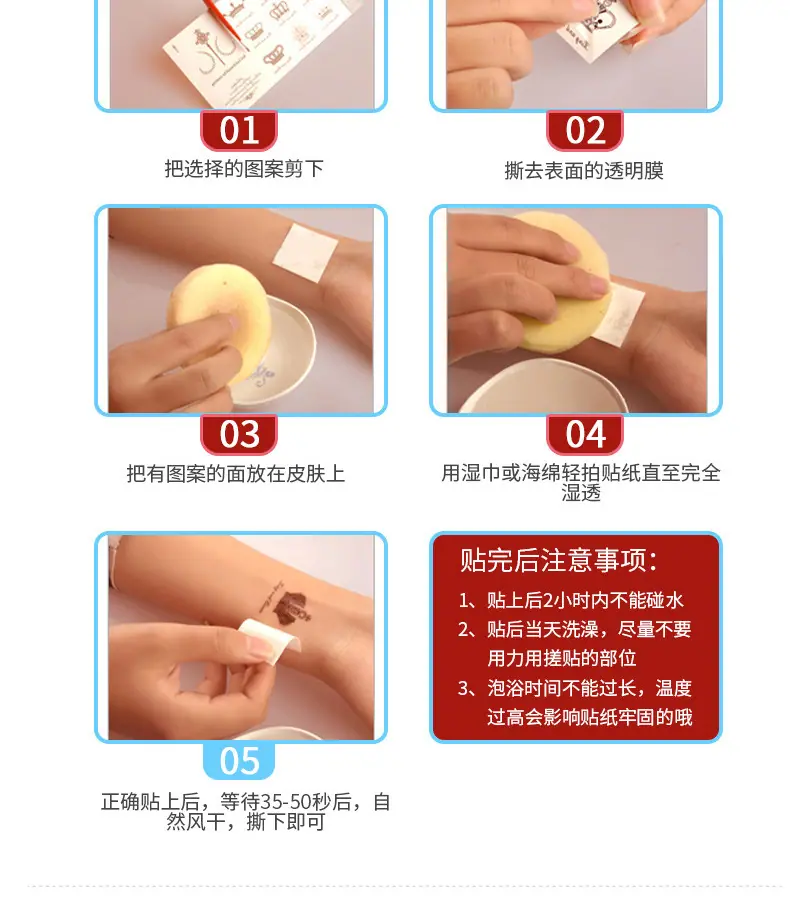 01
把选择的图案剪下

02
撕去表面的透明膜

03
把有图案的面放在皮肤上

04
用湿巾或海绵轻拍贴纸直至完全湿透

05
正确贴上后，等待35-50秒后，自然风干，撕下即可

贴完后注意事项：
1、贴上后2小时内不能碰水
2、贴后当天洗澡，尽量不要用力用搓贴的部位
3、泡浴时间不能过长，温度过高会影响贴纸牢固的哦