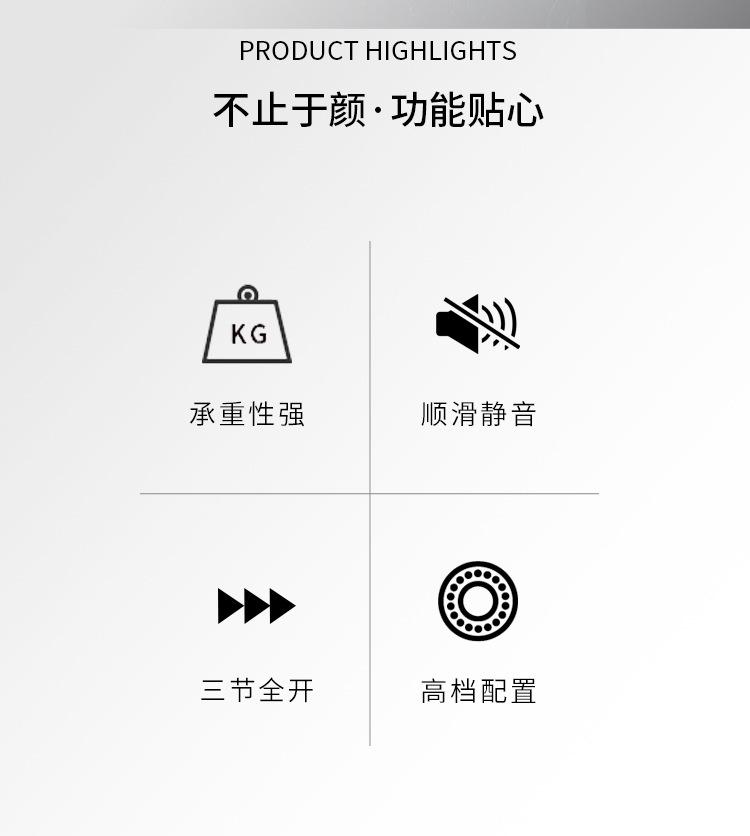 PRODUCT HIGHLIGHTS

不止于颜·功能贴心

KG

承重性强

顺滑静音

三节全开

高档配置