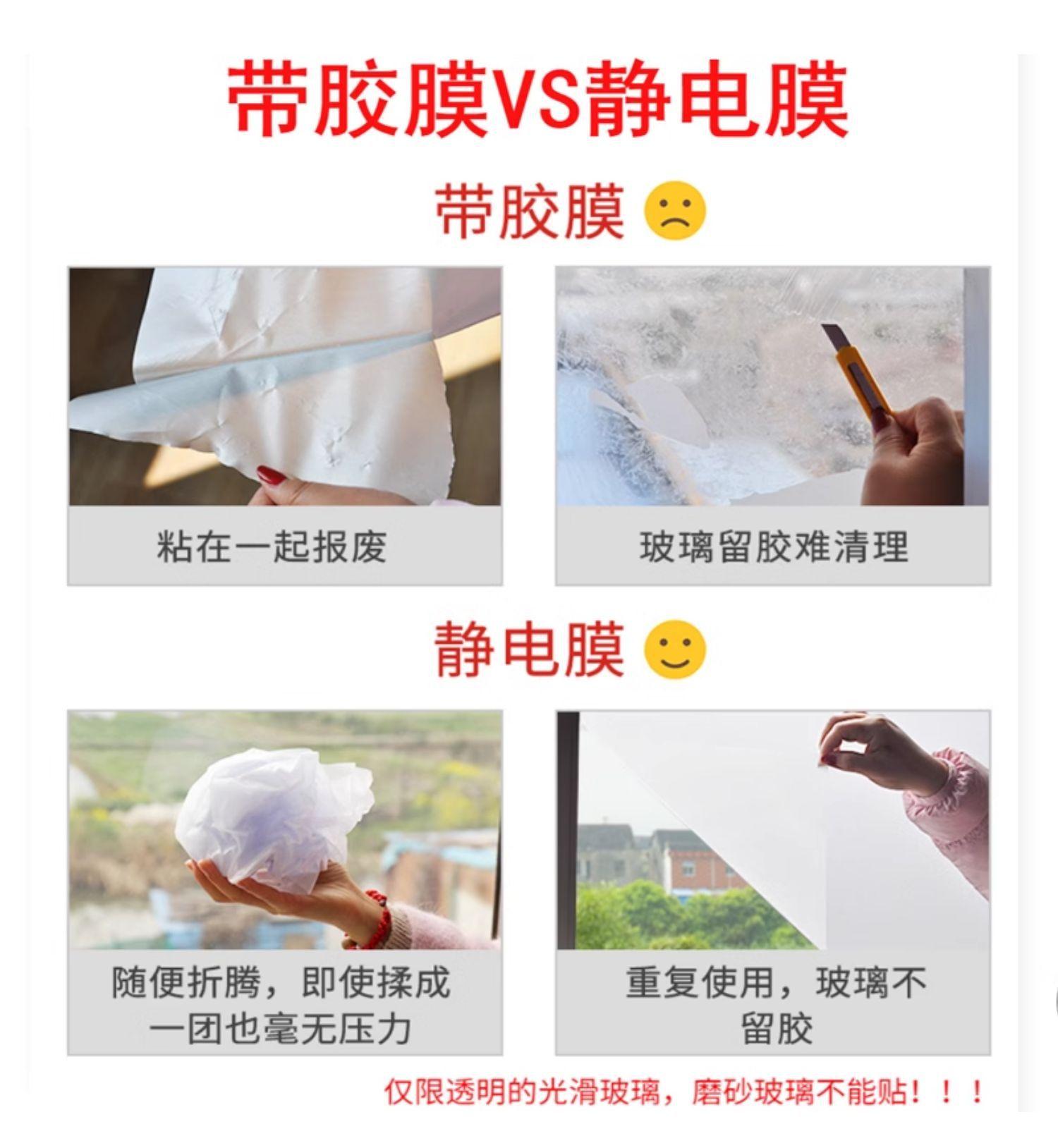 带胶膜VS静电膜

带胶膜

粘在一起报废

玻璃留胶难清理

静电膜

随便折腾，即使揉成一团也毫无压力

重复使用，玻璃不留胶

仅限透明的光滑玻璃，磨砂玻璃不能贴！！！