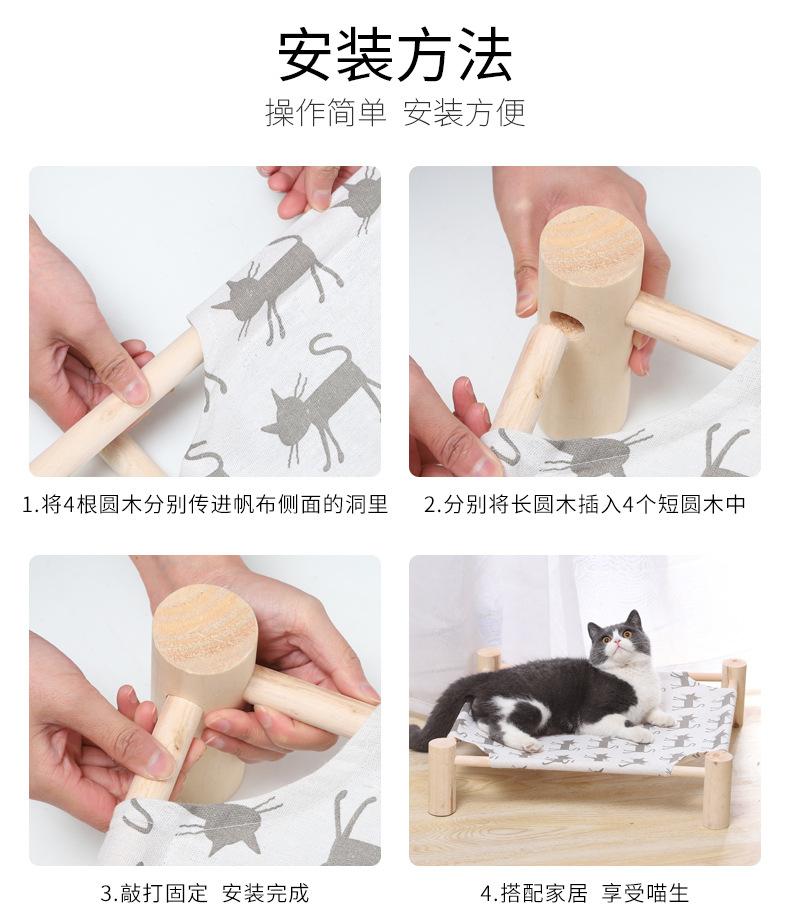 安装方法
操作简单 安装方便

1.将4根圆木分别传进帆布侧面的洞里

2.分别将长圆木插入4个短圆木中

3.敲打固定 安装完成

4.搭配家居 享受喵生