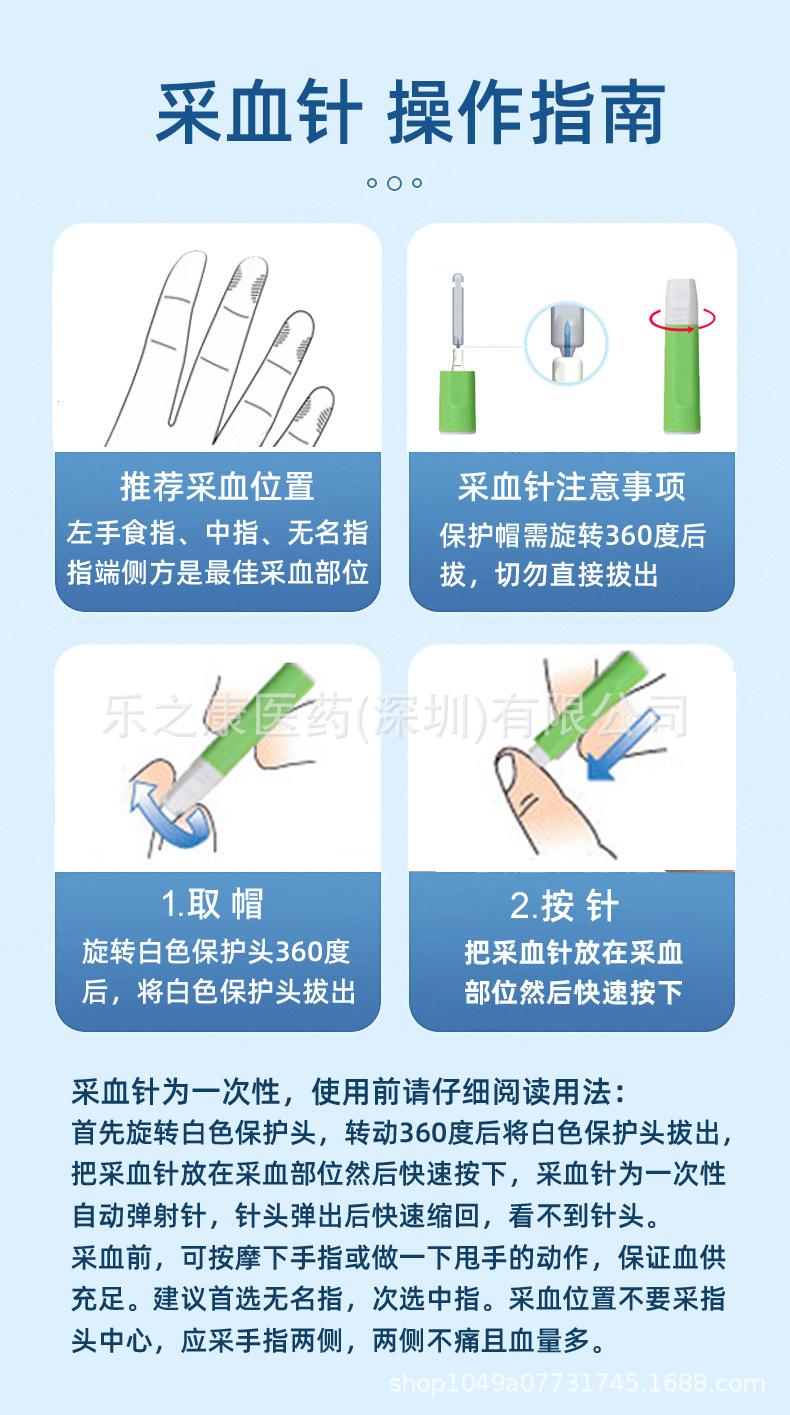 采血针 操作指南

推荐采血位置
左手食指、中指、无名指指端侧方是最佳采血部位

采血针注意事项
保护帽需旋转360度后拔，切勿直接拔出

乐之康医药(深圳)有限公司

1.取 帽
旋转白色保护头360度后，将白色保护头拔出

2.按 针
把采血针放在采血部位然后快速按下

采血针为一次性，使用前请仔细阅读用法：
首先旋转白色保护头，转动360度后将白色保护头拔出，把采血针放在采血部位然后快速按下，采血针为一次性自动弹射针，针头弹出后快速缩回，看不到针头。
采血前，可按摩下手指或做一下甩手的动作，保证血供充足。建议首选无名指，次选中指。采血位置不要采指头中心，应采手指两侧，两侧不痛且血量多。

shop1049a07731745.1688.com