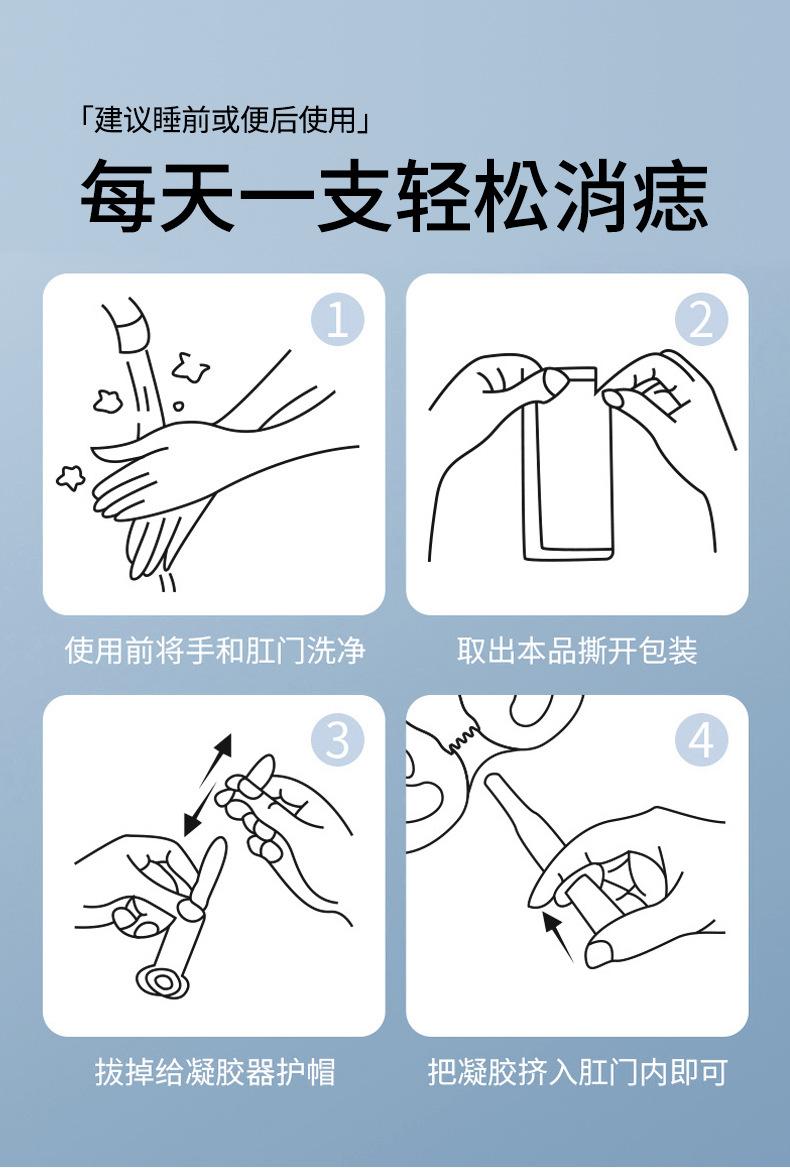 「建议睡前或便后使用」

每天一支轻松消痣

1

使用前将手和肛门洗净

2

取出本品撕开包装

3

拔掉给凝胶器护帽

4

把凝胶挤入肛门内即可