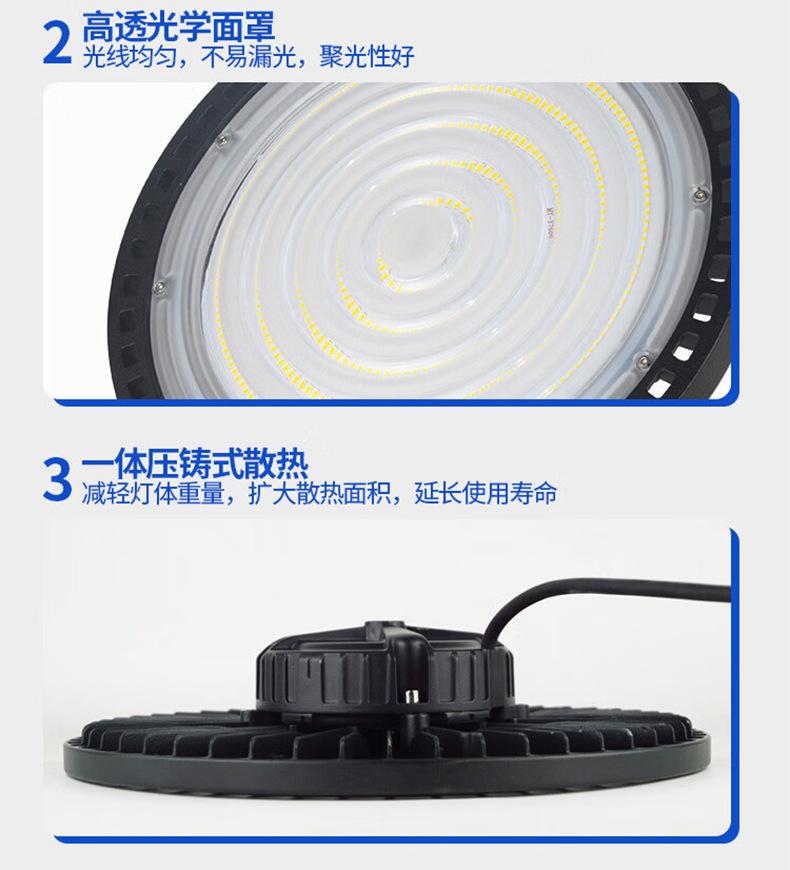 2 高透光学面罩
光线均匀，不易漏光，聚光性好

3 一体压铸式散热
减轻灯体重量，扩大散热面积，延长使用寿命