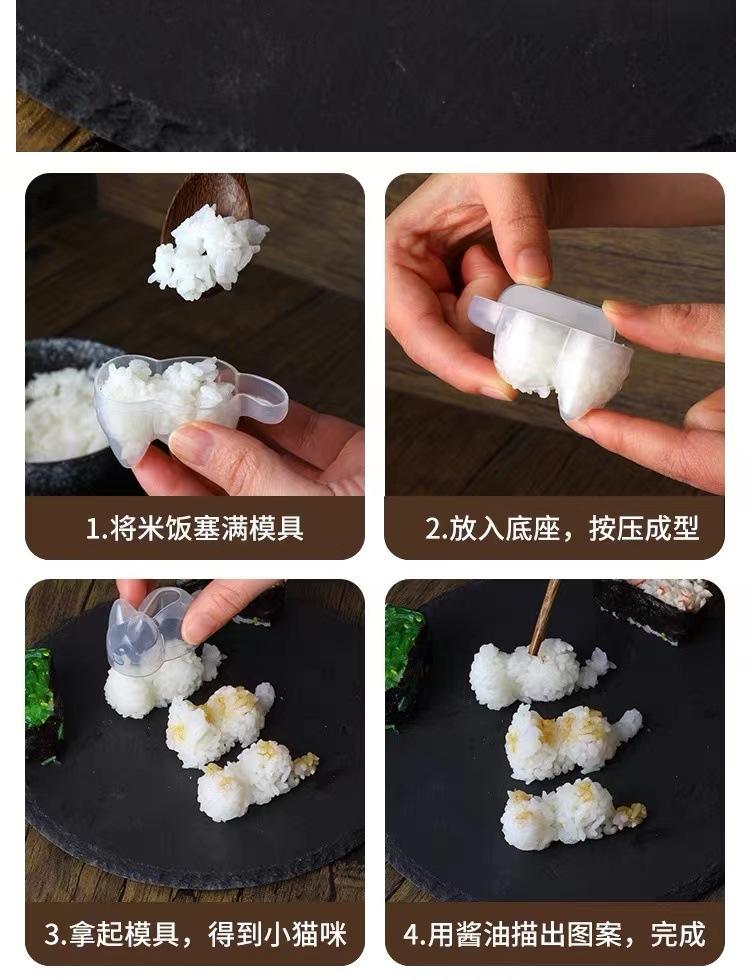 1.将米饭塞满模具

2.放入底座，按压成型

3.拿起模具，得到小猫咪

4.用酱油描出图案，完成