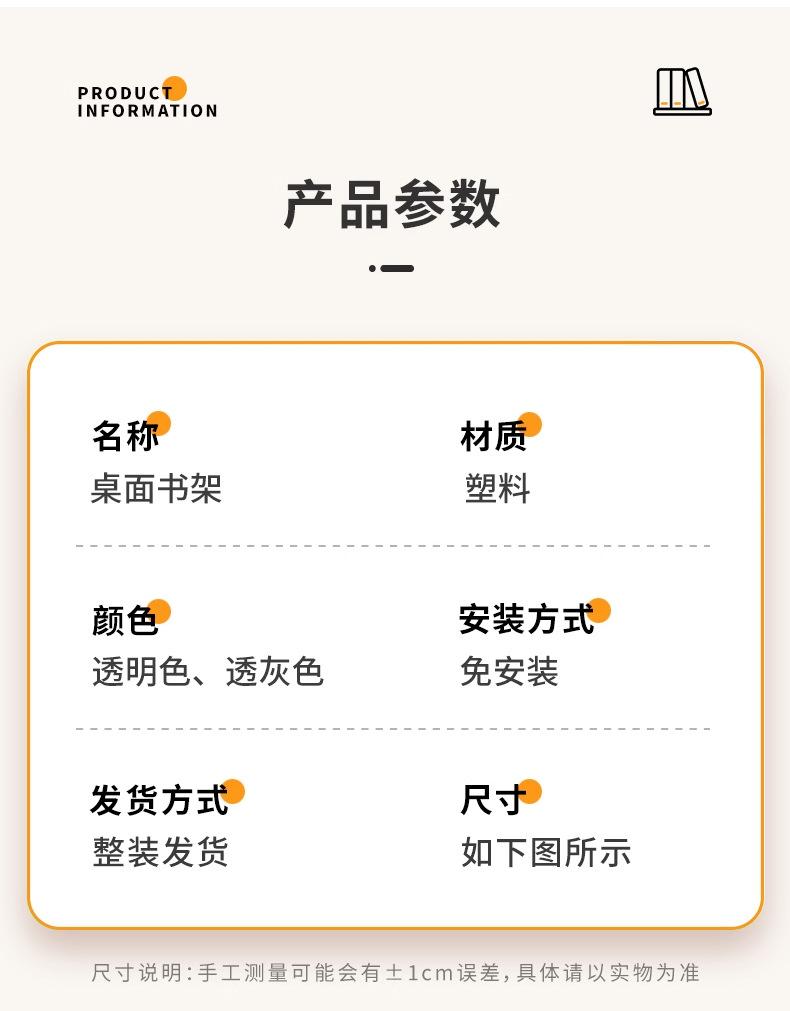 PRODUCT
INFORMATION

产品参数

名称
桌面书架

材质
塑料

颜色
透明色、透灰色

安装方式
免安装

发货方式
整装发货

尺寸
如下图所示

尺寸说明:手工测量可能会有±1cm误差,具体请以实物为准