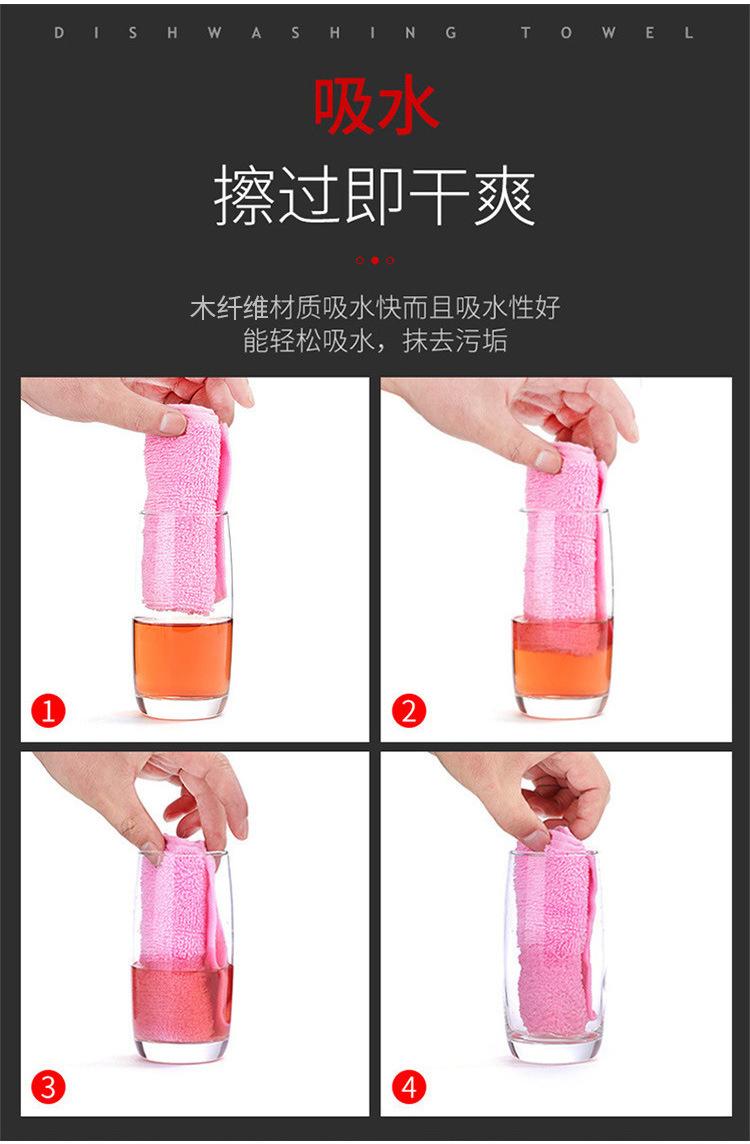 DISHWASHING TOWEL

吸水

擦过即干爽

木纤维材质吸水快而且吸水性好
能轻松吸水，抹去污垢

1

2

3

4