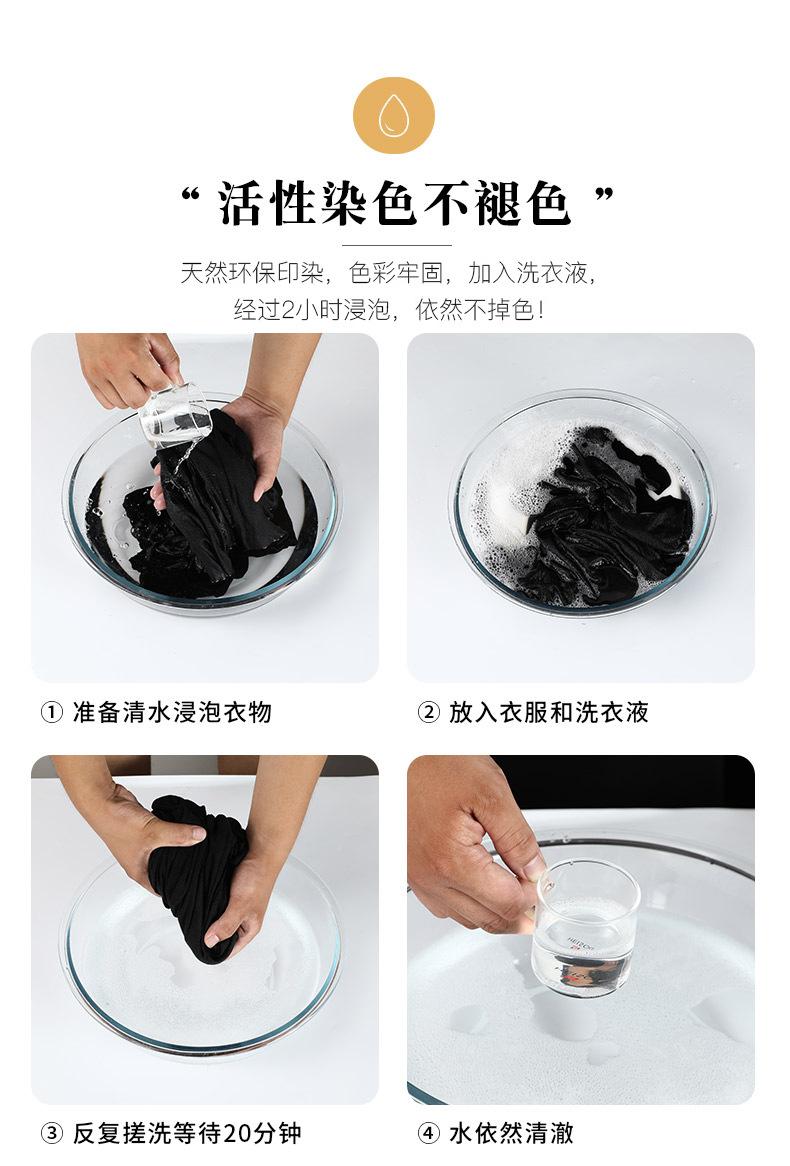 “ 活性染色不褪色 ”

天然环保印染，色彩牢固，加入洗衣液，经过2小时浸泡，依然不掉色！

① 准备清水浸泡衣物

② 放入衣服和洗衣液

③ 反复搓洗等待20分钟

④ 水依然清澈