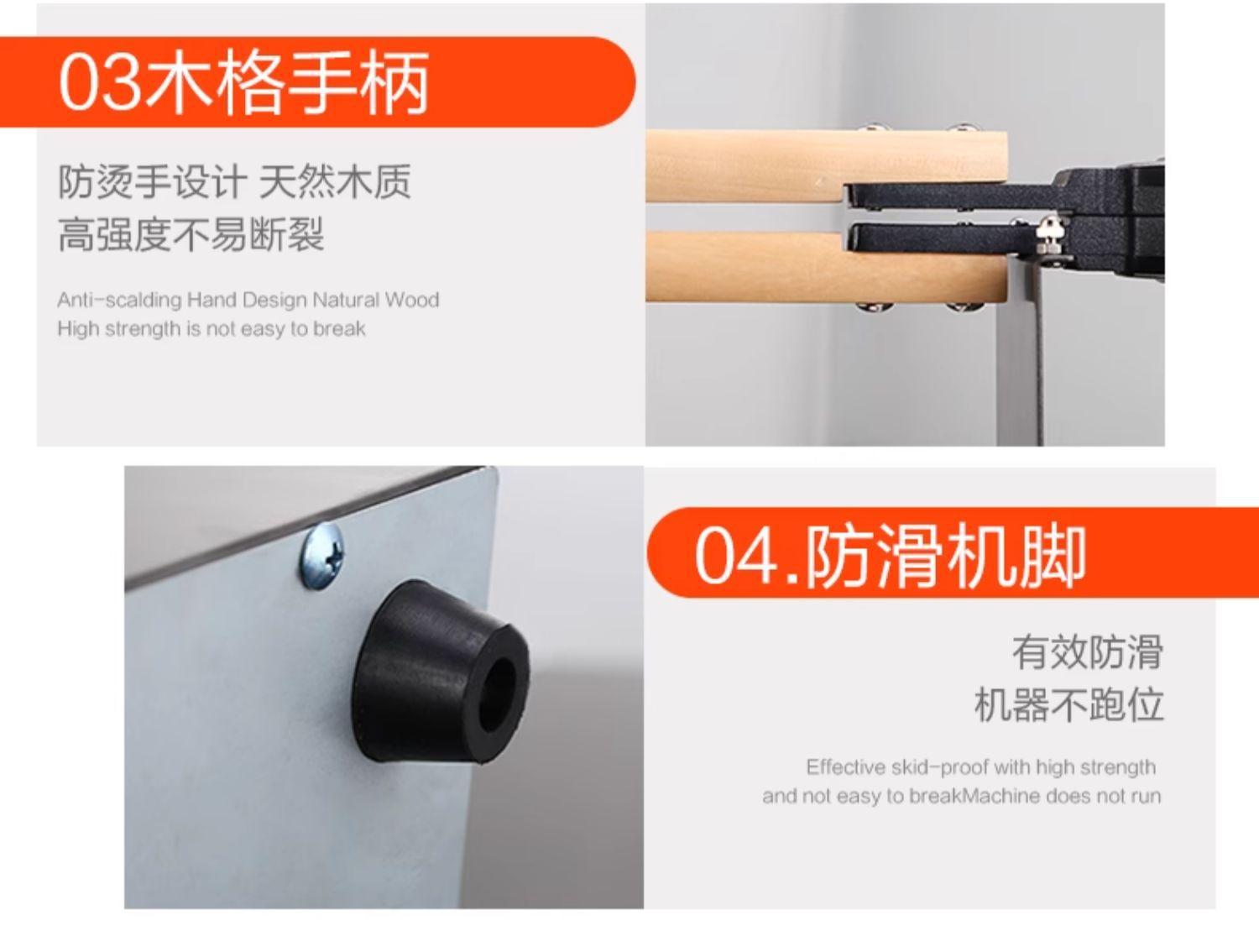 03木格手柄

防烫手设计 天然木质
高强度不易断裂

Anti-scalding Hand Design Natural Wood
High strength is not easy to break

04.防滑机脚

有效防滑
机器不跑位

Effective skid-proof with high strength
and not easy to breakMachine does not run