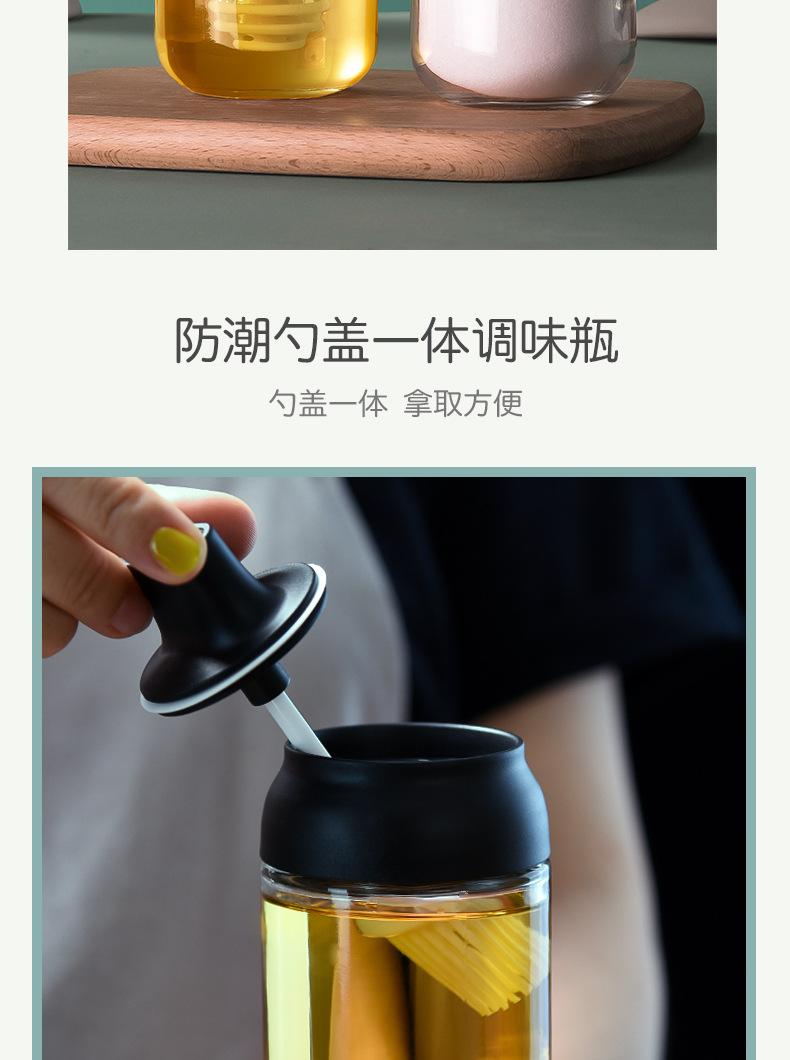 防潮勺盖一体调味瓶

勺盖一体 拿取方便