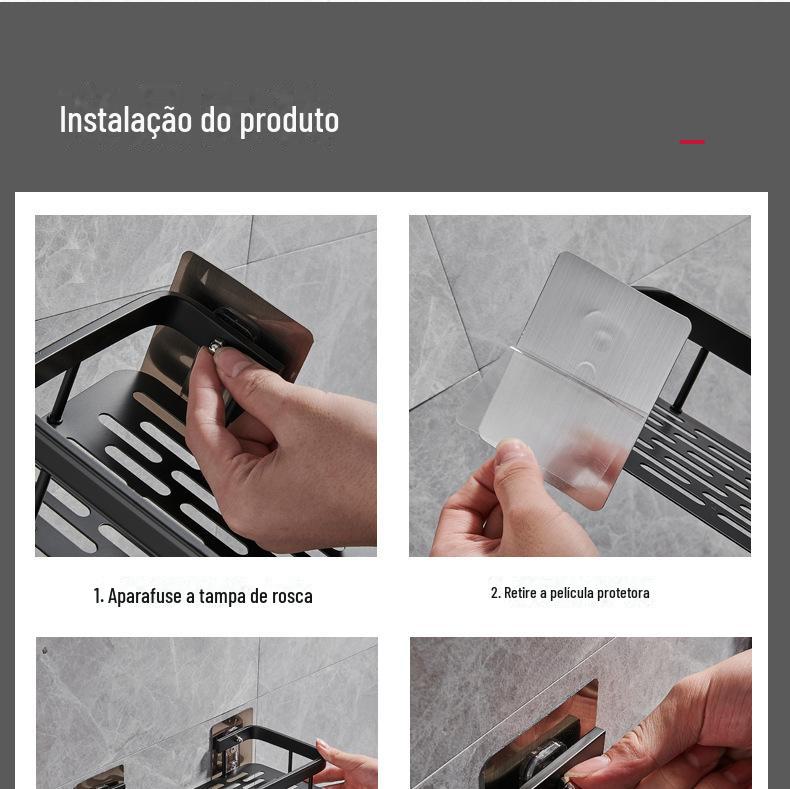 Instalação do produto

1. Aparafuse a tampa de rosca

2. Retire a película protetora