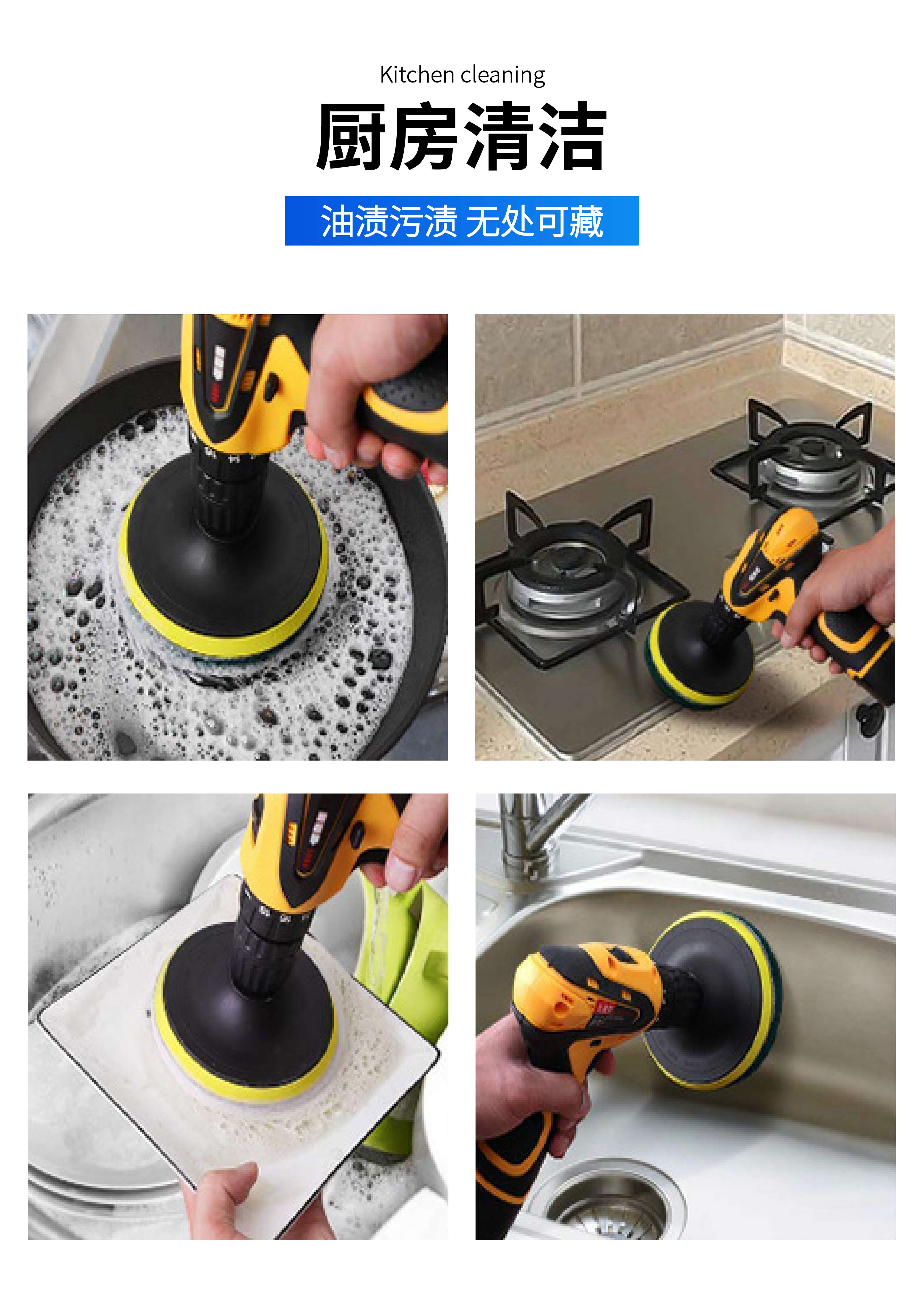 Kitchen cleaning

厨房清洁

油渍污渍 无处可藏