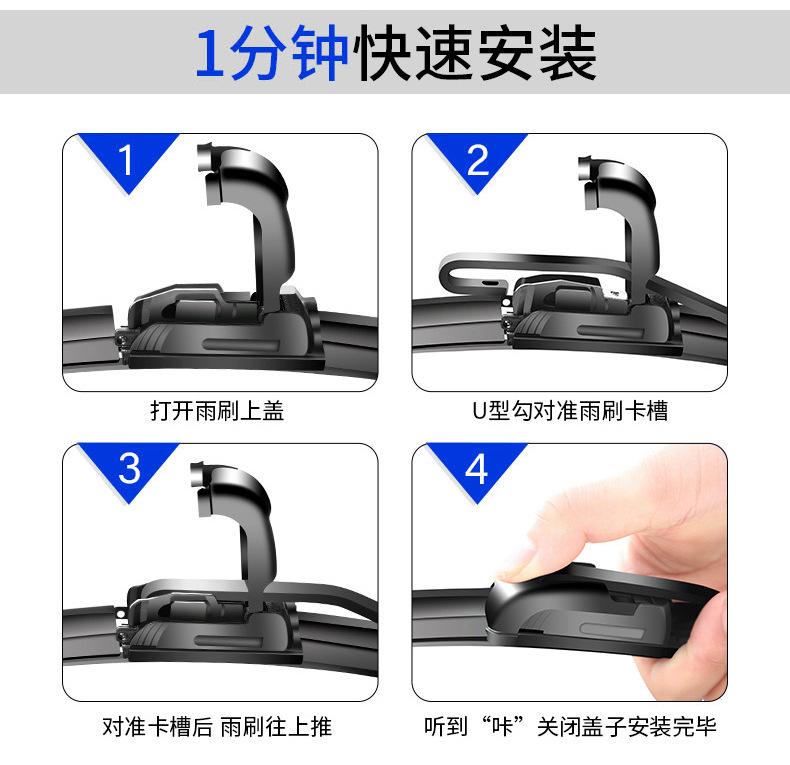 1分钟快速安装

1

打开雨刷上盖

2

U型勾对准雨刷卡槽

3

对准卡槽后 雨刷往上推

4

听到“咔”关闭盖子安装完毕