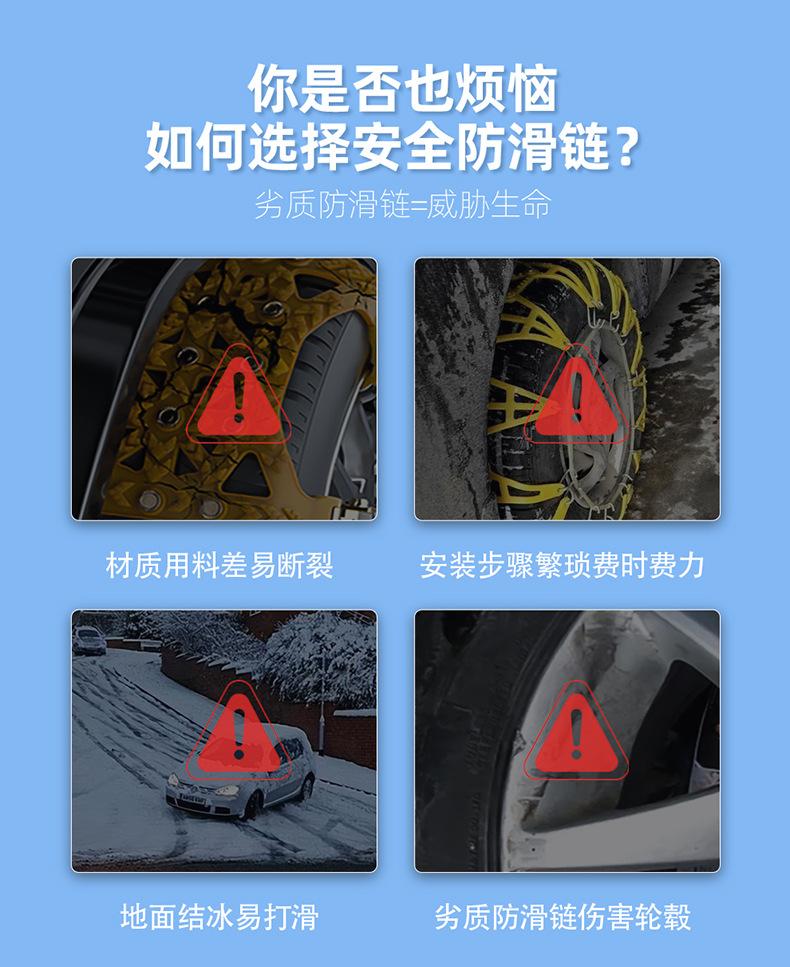 你是否也烦恼
如何选择安全防滑链？

劣质防滑链=威胁生命

材质用料差易断裂

安装步骤繁琐费时费力

地面结冰易打滑

劣质防滑链伤害轮毂