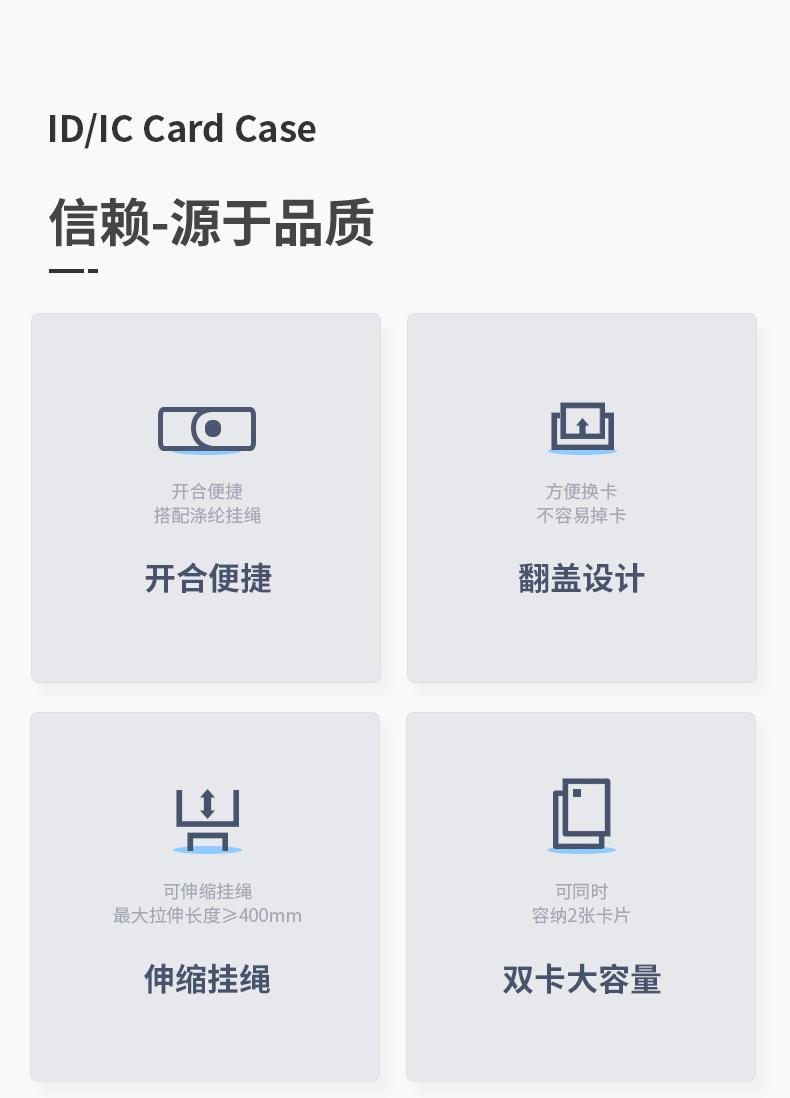 ID/IC Card Case

信赖-源于品质

开合便捷
搭配涤纶挂绳

开合便捷

方便换卡
不容易掉卡

翻盖设计

可伸缩挂绳
最大拉伸长度≥400mm

伸缩挂绳

可同时
容纳2张卡片

双卡大容量